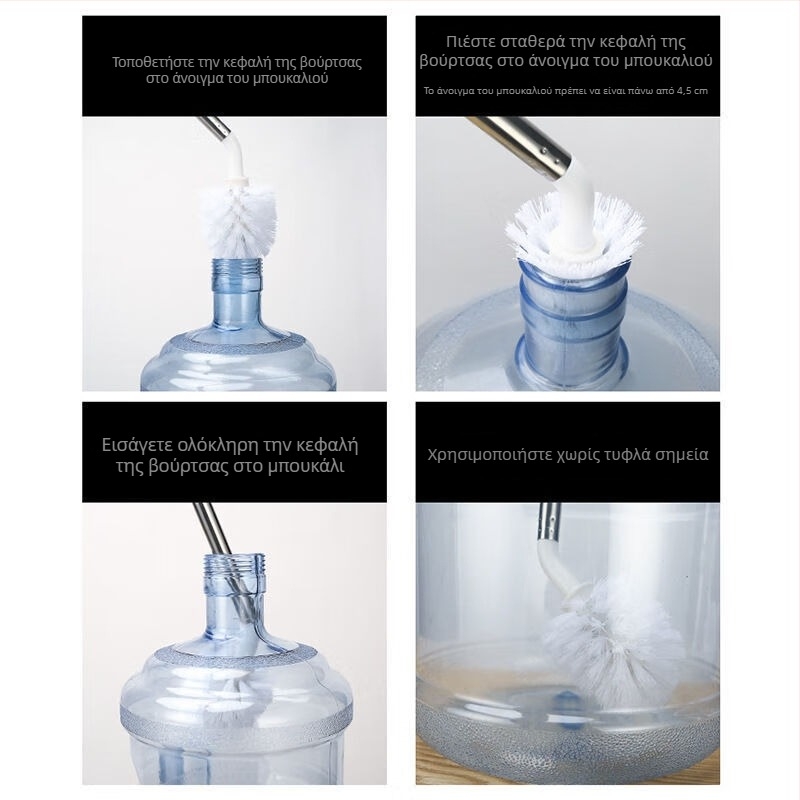 Τοποθετήστε την κεφαλή της βούρτσας στο άνοιγμα του μπουκαλιού

Πιέστε σταθερά την κεφαλή της βούρτσας στο άνοιγμα του μπουκαλιού

Το άνοιγμα του μπουκαλιού πρέπει να είναι πάνω από 4,5 cm

Εισάγετε ολόκληρη την κεφαλή της βούρτσας στο μπουκάλι

Χρησιμοποιήστε χωρίς τυφλά σημεία