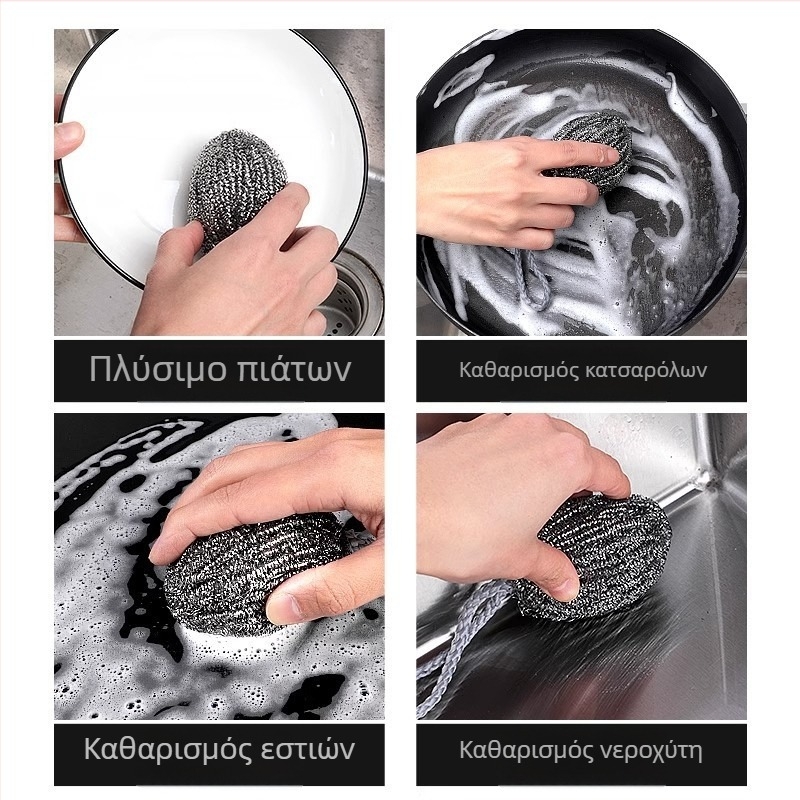 Πλύσιμο πιάτων

Καθαρισμός κατσαρόλων

Καθαρισμός εστιών

Καθαρισμός νεροχύτη