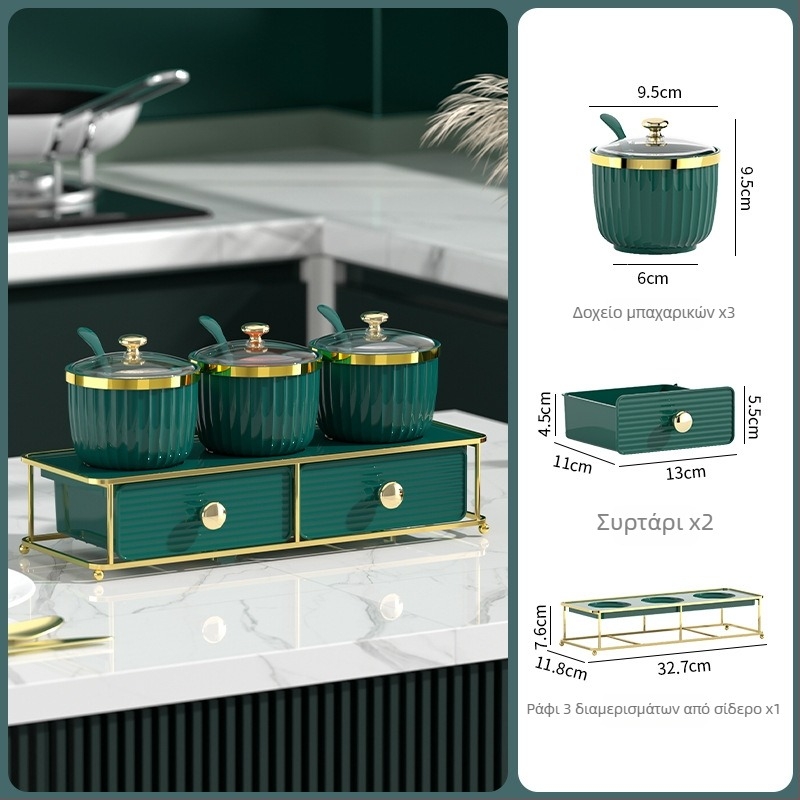 9.5cm

9.5cm

6cm

Δοχείο μπαχαρικών x3

4.5cm

5.5cm

11cm

13cm

Συρτάρι x2

7.6cm

11.8cm

32.7cm

Ράφι 3 διαμερισμάτων από σίδερο x1