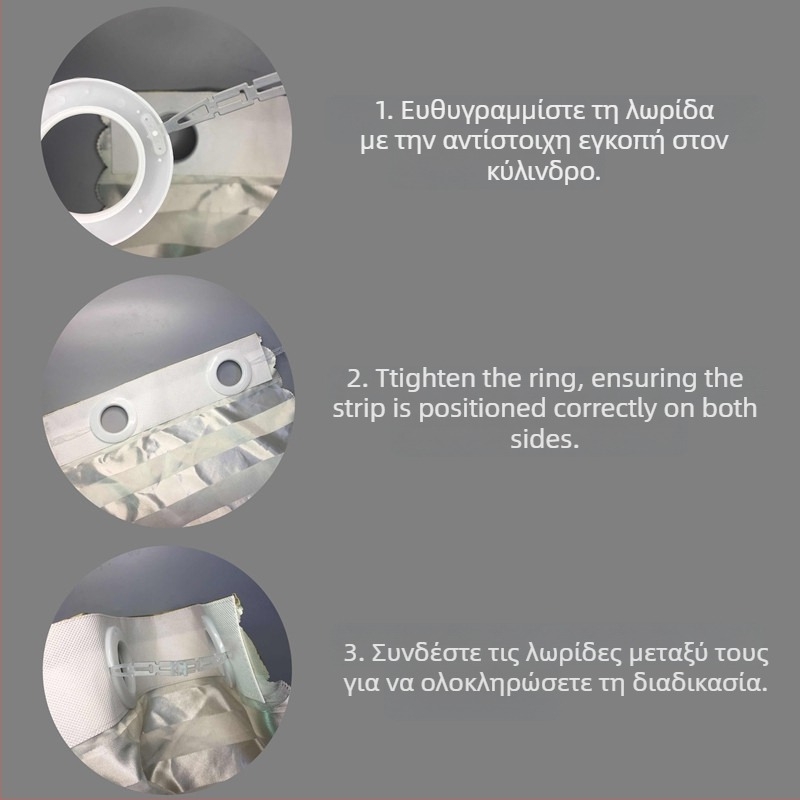 1. Ευθυγραμμίστε τη λωρίδα με την αντίστοιχη εγκοπή στον κύλινδρο.

2. Ttighten the ring, ensuring the strip is positioned correctly on both sides.

3. Συνδέστε τις λωρίδες μεταξύ τους για να ολοκληρώσετε τη διαδικασία.