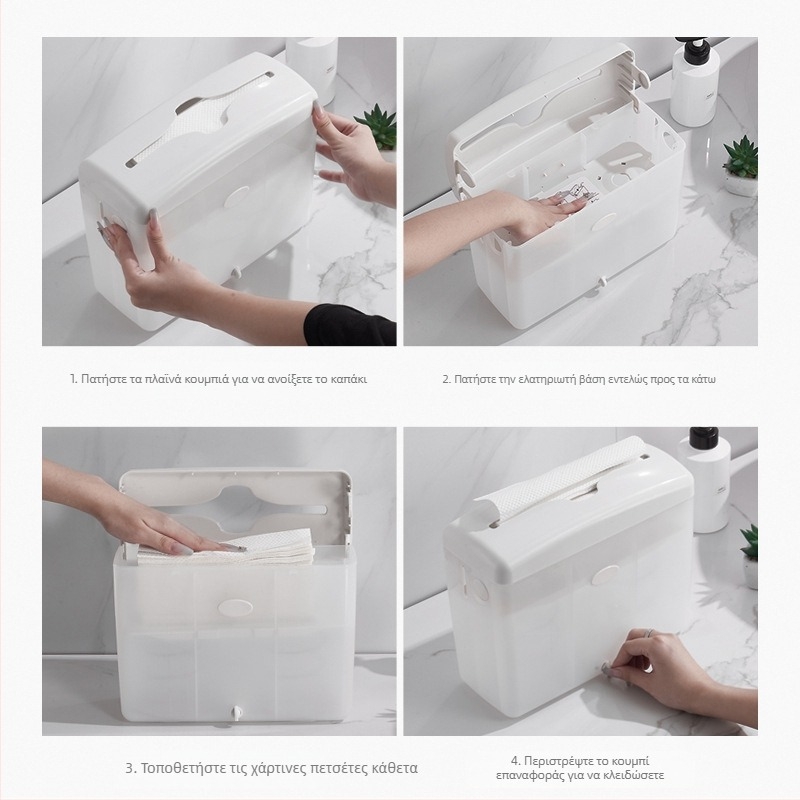 1. Πατήστε τα πλαϊνά κουμπιά για να ανοίξετε το καπάκι

2. Πατήστε την ελατηριωτή βάση εντελώς προς τα κάτω

3. Τοποθετήστε τις χάρτινες πετσέτες κάθετα

4. Περιστρέψτε το κουμπί επαναφοράς για να κλειδώσετε