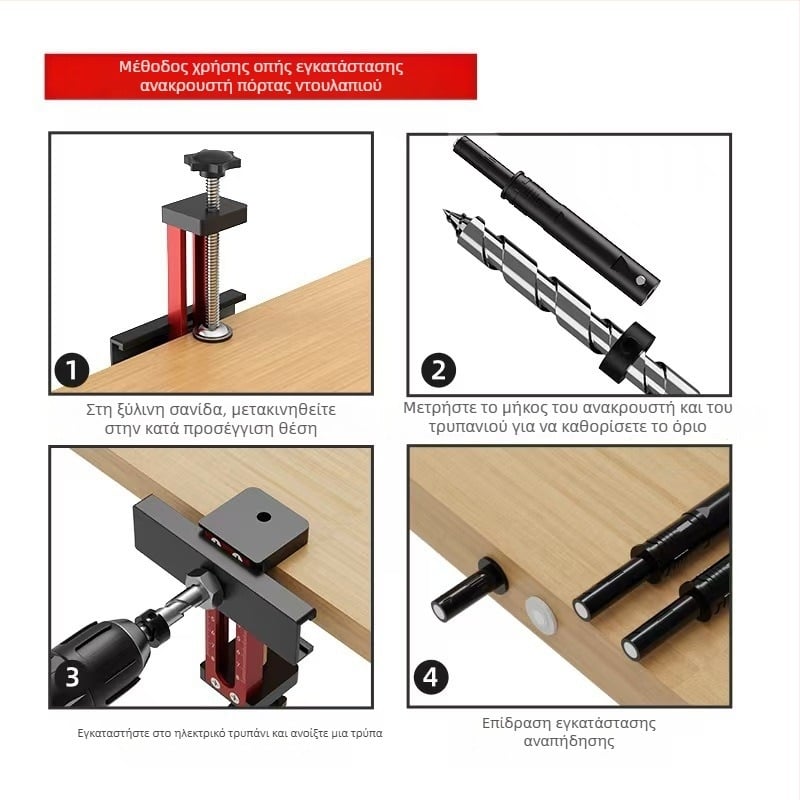 Μέθοδος χρήσης οπής εγκατάστασης ανακρουστή πόρτας ντουλαπιού

1

Στη ξύλινη σανίδα, μετακινηθείτε στην κατά προσέγγιση θέση

2

Μετρήστε το μήκος του ανακρουστή και του τρυπανιού για να καθορίσετε το όριο

3

Εγκαταστήστε στο ηλεκτρικό τρυπάνι και ανοίξτε μια τρύπα

4

Επίδραση εγκατάστασης αναπήδησης