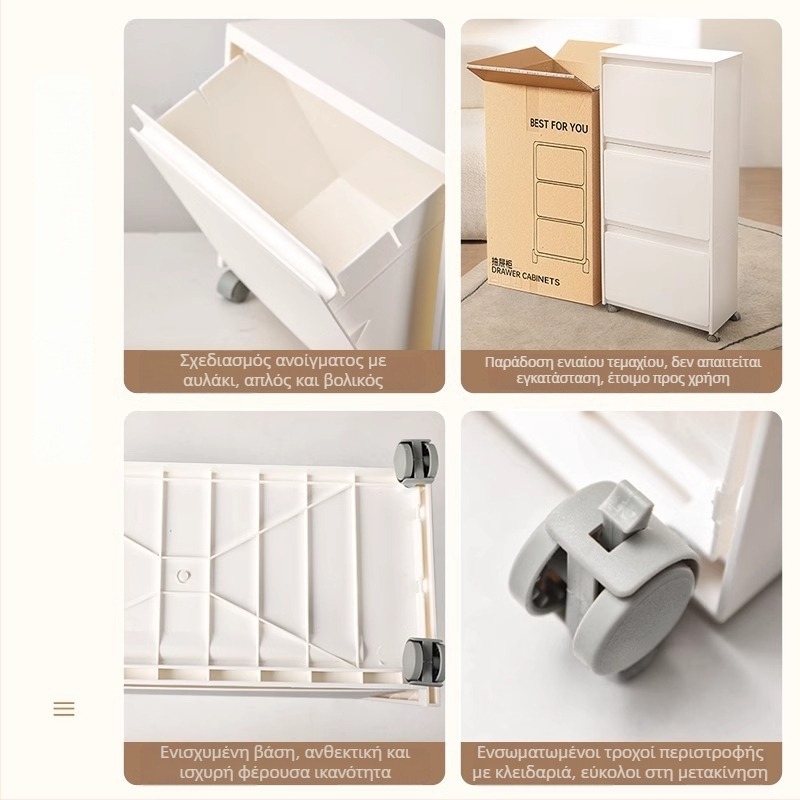 Σχεδιασμός ανοίγματος με αυλάκι, απλός και βολικός

BEST FOR YOU

抽屉柜
DRAWER CABINETS

Παράδοση ενιαίου τεμαχίου, δεν απαιτείται εγκατάσταση, έτοιμο προς χρήση

Ενισχυμένη βάση, ανθεκτική και ισχυρή φέρουσα ικανότητα

Ενσωματωμένοι τροχοί περιστροφής με κλειδαριά, εύκολοι στη μετακίνηση