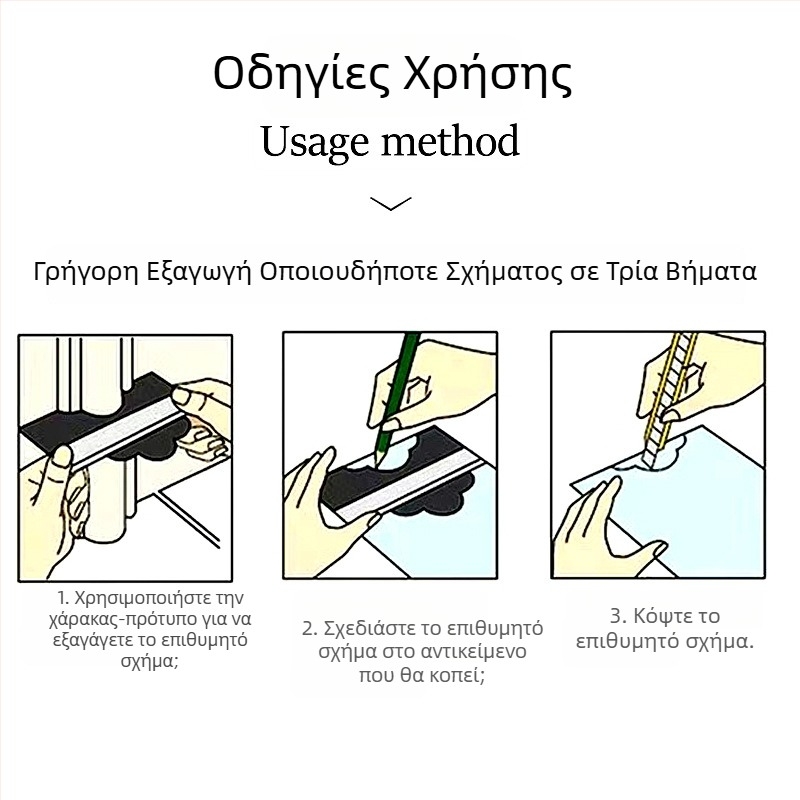 Οδηγίες Χρήσης

Usage method

Γρήγορη Εξαγωγή Οποιουδήποτε Σχήματος σε Τρία Βήματα

1. Χρησιμοποιήστε την χάρακας-πρότυπο για να εξαγάγετε το επιθυμητό σχήμα;

2. Σχεδιάστε το επιθυμητό σχήμα στο αντικείμενο που θα κοπεί;

3. Κόψτε το επιθυμητό σχήμα.