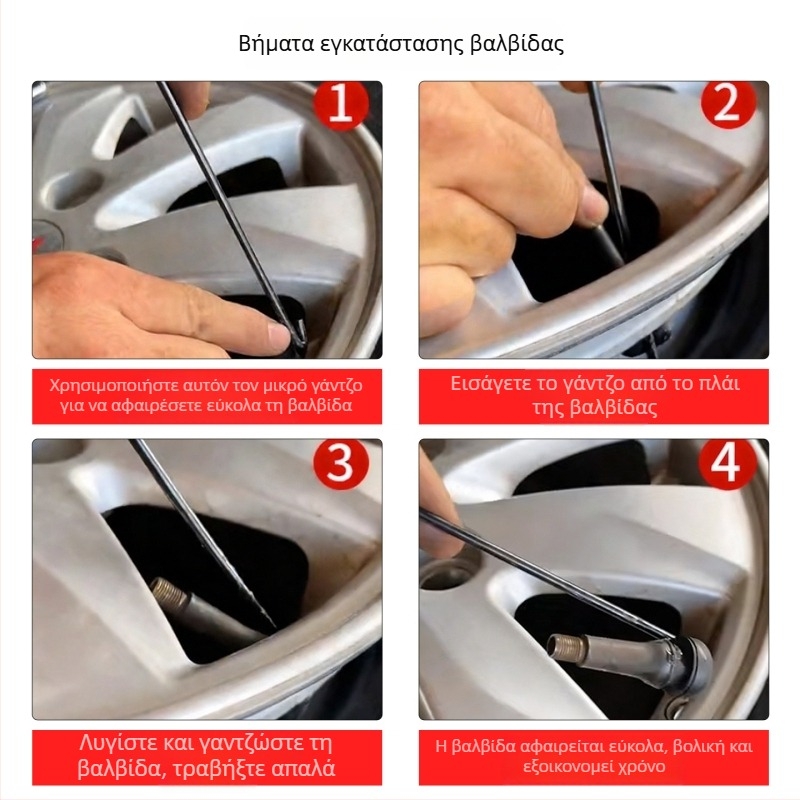 Βήματα εγκατάστασης βαλβίδας

1

Χρησιμοποιήστε αυτόν τον μικρό γάντζο για να αφαιρέσετε εύκολα τη βαλβίδα

2

Εισάγετε το γάντζο από το πλάι της βαλβίδας

3

Λυγίστε και γαντζώστε τη βαλβίδα, τραβήξτε απαλά

4

Η βαλβίδα αφαιρείται εύκολα, βολική και εξοικονομεί χρόνο