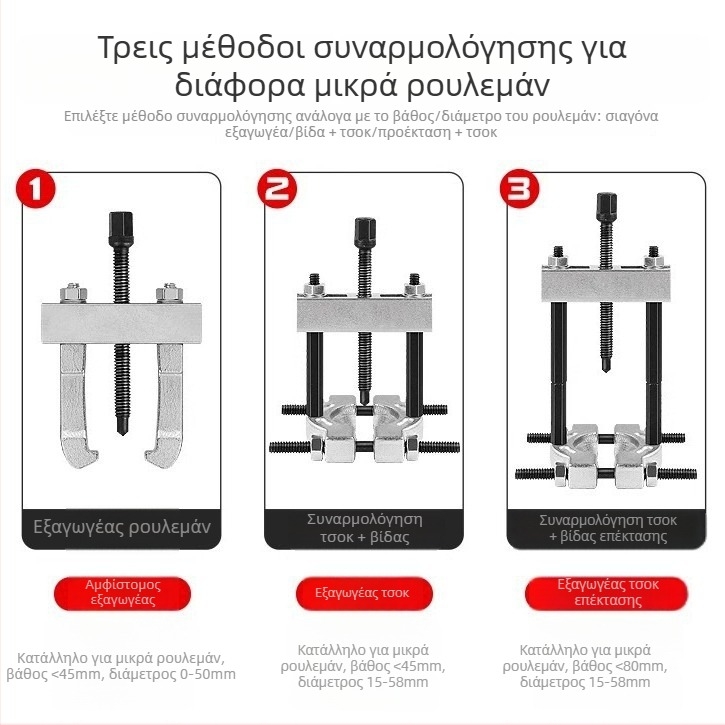 Τρεις μέθοδοι συναρμολόγησης για διάφορα μικρά ρουλεμάν

Επιλέξτε μέθοδο συναρμολόγησης ανάλογα με το βάθος/διάμετρο του ρουλεμάν: σιαγόνα εξαγωγέα/βίδα + τσοκ/προέκταση + τσοκ

1

Εξαγωγέας ρουλεμάν

Αμφίστομος εξαγωγέας

Κατάλληλο για μικρά ρουλεμάν, βάθος <45mm, διάμετρος 0-50mm

2

Συναρμολόγηση τσοκ + βίδας

Εξαγωγέας τσοκ

Κατάλληλο για μικρά ρουλεμάν, βάθος <45mm, διάμετρος 15-58mm

3

Συναρμολόγηση τσοκ + βίδας επέκτασης

Εξαγωγέας τσοκ επέκτασης

Κατάλληλο για μικρά ρουλεμάν, βάθος <80mm, διάμετρος 15-58mm