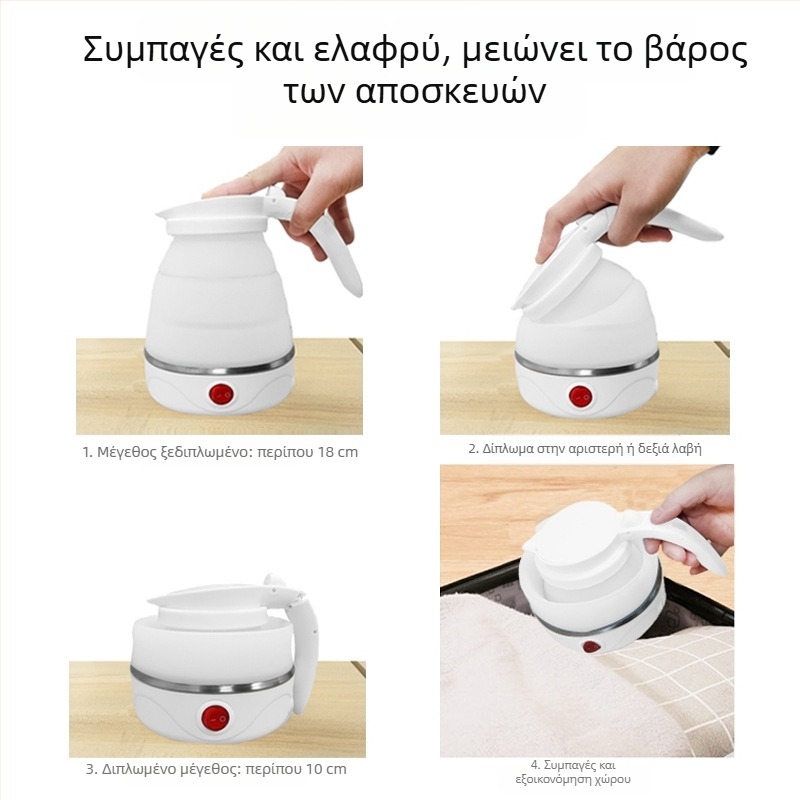 Συμπαγές και ελαφρύ, μειώνει το βάρος των αποσκευών

1. Μέγεθος ξεδιπλωμένο: περίπου 18 cm

2. Δίπλωμα στην αριστερή ή δεξιά λαβή

3. Διπλωμένο μέγεθος: περίπου 10 cm

4. Συμπαγές και εξοικονόμηση χώρου