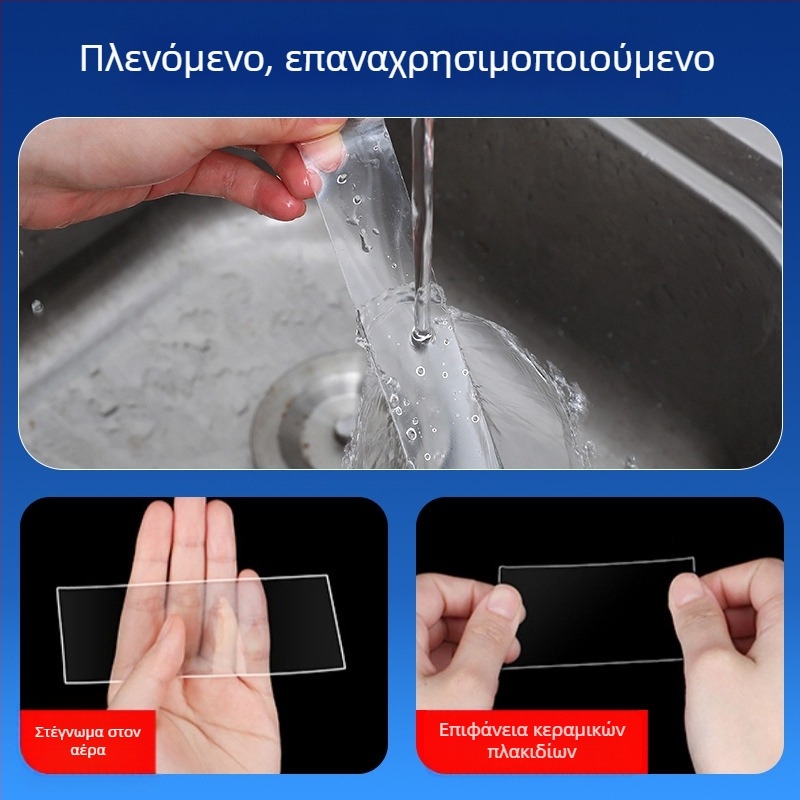 Πλενόμενο, επαναχρησιμοποιούμενο

Στέγνωμα στον αέρα

Επιφάνεια κεραμικών πλακιδίων