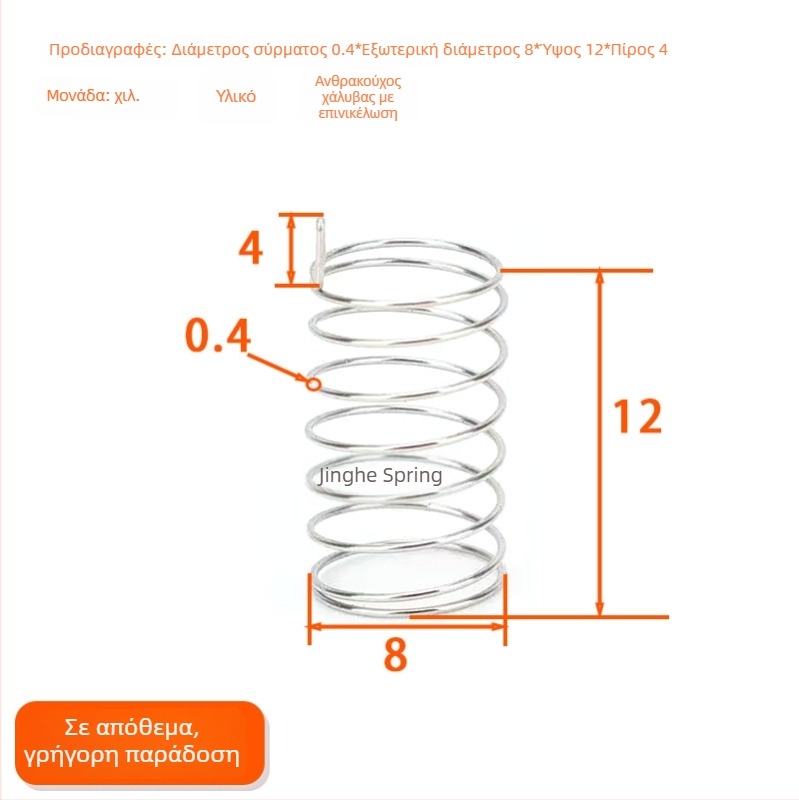 Προδιαγραφές: Διάμετρος σύρματος 0.4*Εξωτερική διάμετρος 8*Ύψος 12*Πίρος 4

Μονάδα: χιλ.

Υλικό

Ανθρακούχος χάλυβας με επινικέλωση

4

0.4

12

Jinghe Spring

8

Σε απόθεμα, γρήγορη παράδοση