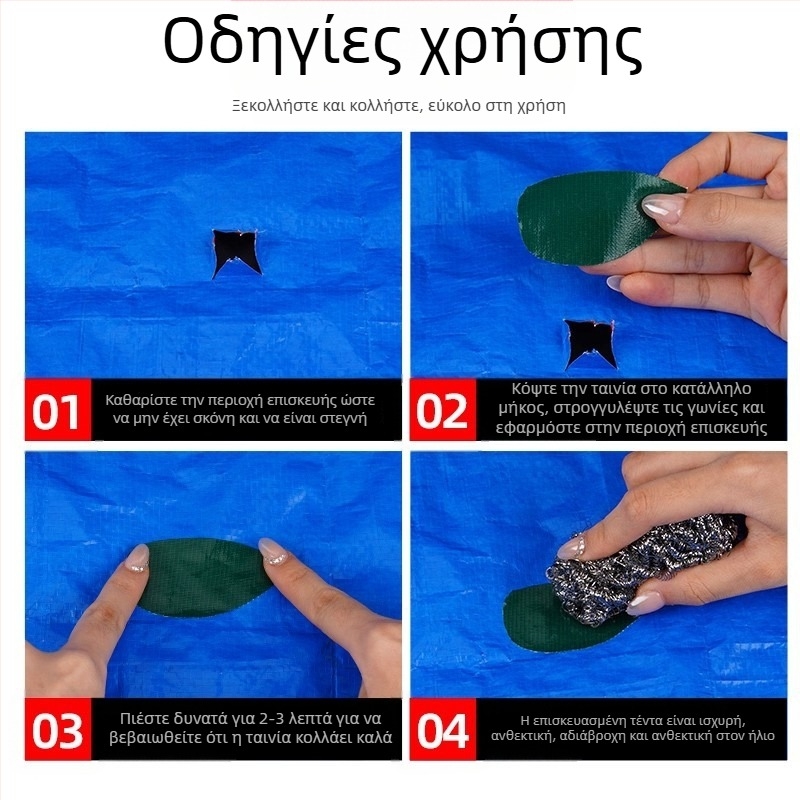 Οδηγίες χρήσης

Ξεκολλήστε και κολλήστε, εύκολο στη χρήση

01 Καθαρίστε την περιοχή επισκευής ώστε να μην έχει σκόνη και να είναι στεγνή

02 Κόψτε την ταινία στο κατάλληλο μήκος, στρογγυλέψτε τις γωνίες και εφαρμόστε στην περιοχή επισκευής

03 Πιέστε δυνατά για 2-3 λεπτά για να βεβαιωθείτε ότι η ταινία κολλάει καλά

04 Η επισκευασμένη τέντα είναι ισχυρή, ανθεκτική, αδιάβροχη και ανθεκτική στον ήλιο