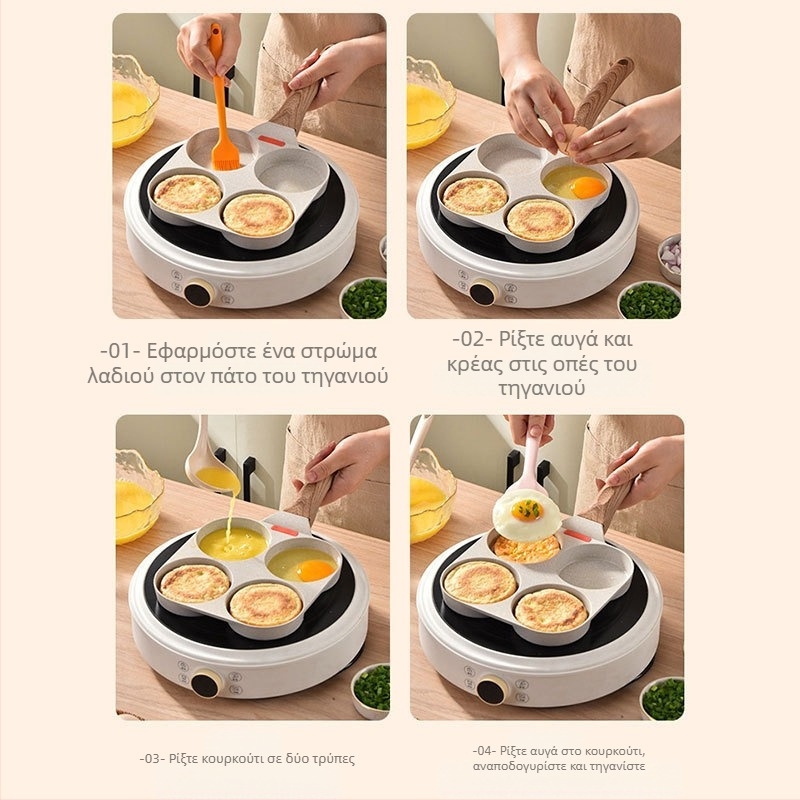 -01- Εφαρμόστε ένα στρώμα λαδιού στον πάτο του τηγανιού

-02- Ρίξτε αυγά και κρέας στις οπές του τηγανιού

-03- Ρίξτε κουρκούτι σε δύο τρύπες

-04- Ρίξτε αυγά στο κουρκούτι, αναποδογυρίστε και τηγανίστε