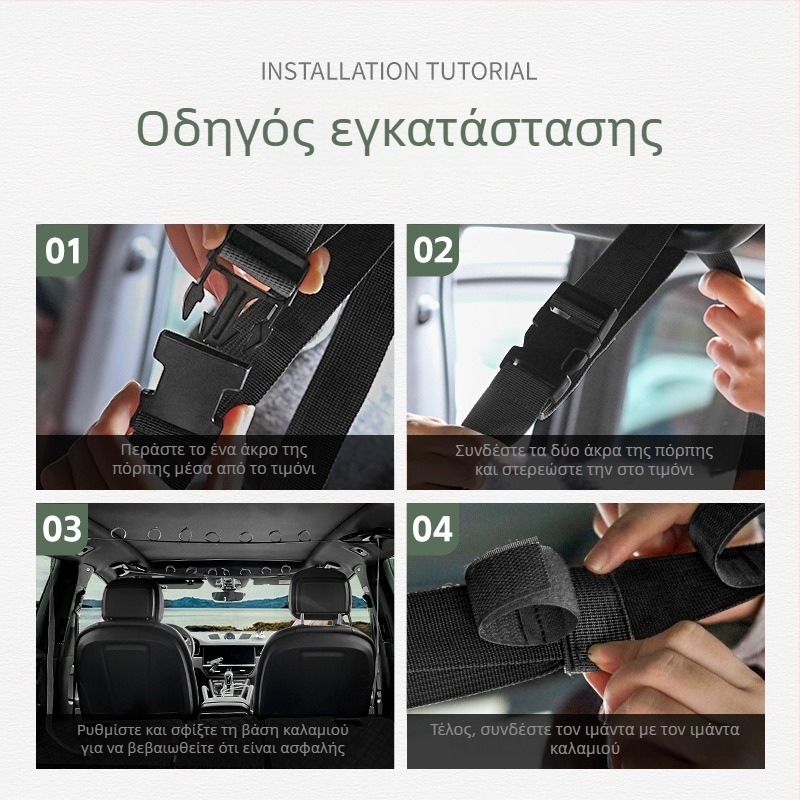 INSTALLATION TUTORIAL

Οδηγός εγκατάστασης

01

Περάστε το ένα άκρο της πόρπης μέσα από το τιμόνι

02

Συνδέστε τα δύο άκρα της πόρπης και στερεώστε την στο τιμόνι

03

Ρυθμίστε και σφίξτε τη βάση καλαμιού για να βεβαιωθείτε ότι είναι ασφαλής

04

Τέλος, συνδέστε τον ιμάντα με τον ιμάντα καλαμιού