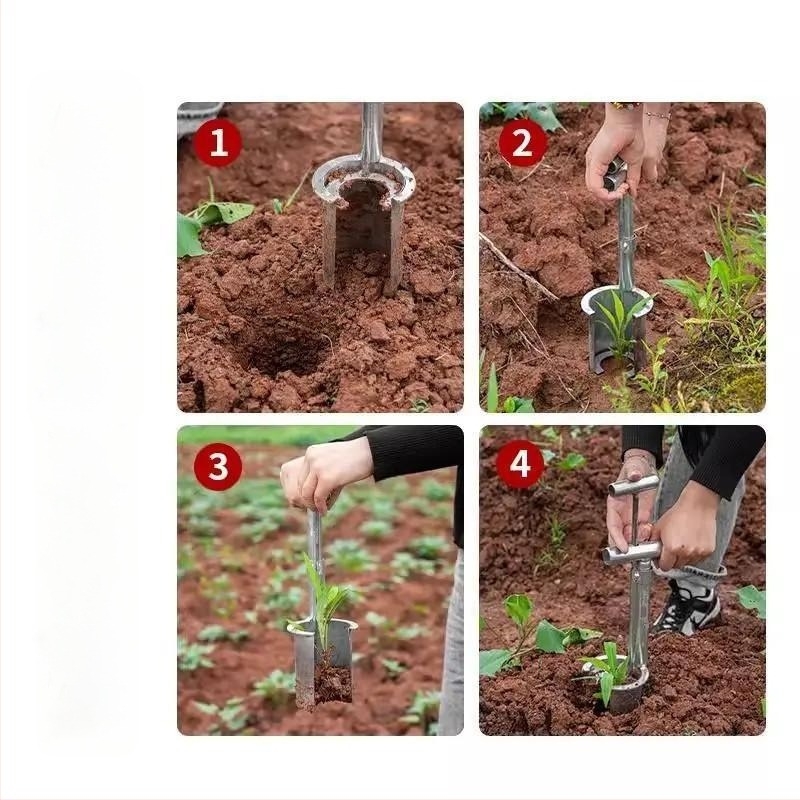 1

2

3

4