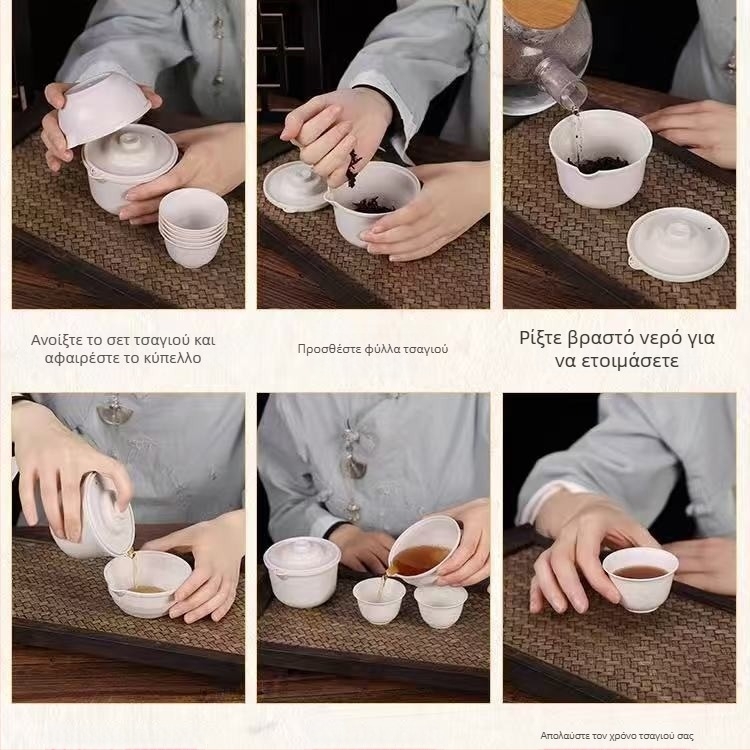 Ανοίξτε το σετ τσαγιού και αφαιρέστε το κύπελλο

Προσθέστε φύλλα τσαγιού

Ρίξτε βραστό νερό για να ετοιμάσετε

Απολαύστε τον χρόνο τσαγιού σας