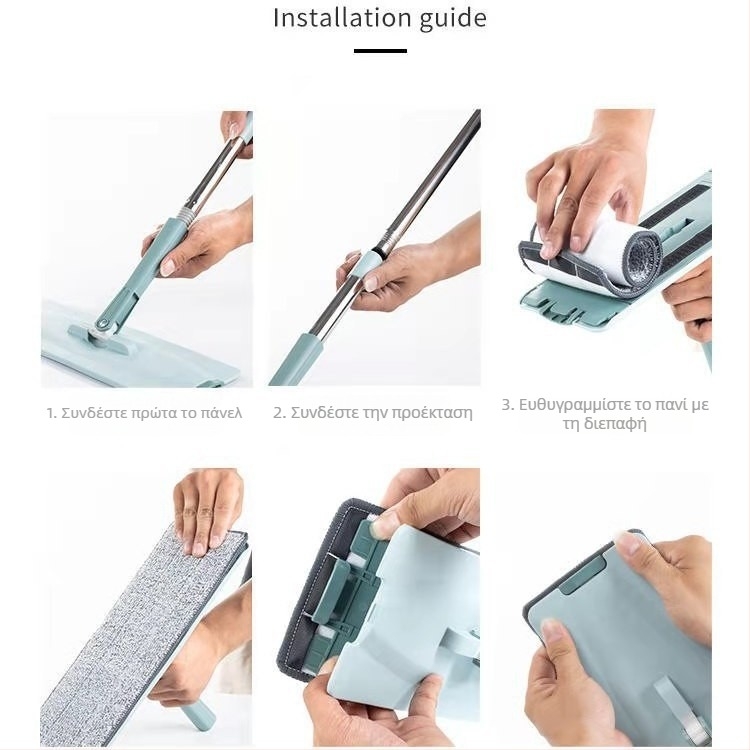 Installation guide

1. Συνδέστε πρώτα το πάνελ

2. Συνδέστε την προέκταση

3. Ευθυγραμμίστε το πανί με τη διεπαφή