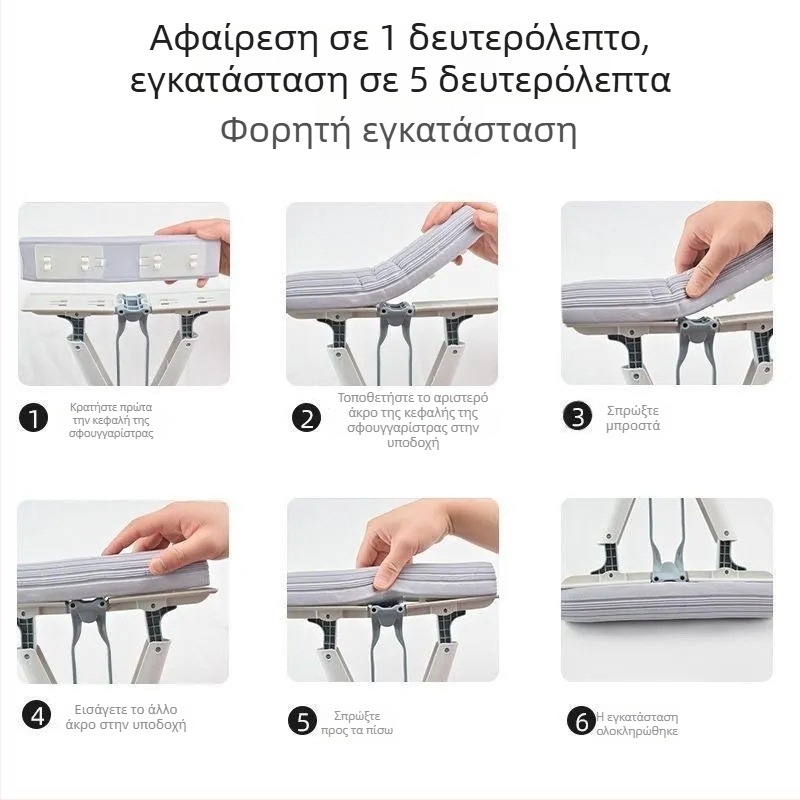 Αφαίρεση σε 1 δευτερόλεπτο, εγκατάσταση σε 5 δευτερόλεπτα
Φορητή εγκατάσταση

1 Κρατήστε πρώτα την κεφαλή της σφουγγαρίστρας

2 Τοποθετήστε το αριστερό άκρο της κεφαλής της σφουγγαρίστρας στην υποδοχή

3 Σπρώξτε μπροστά

4 Εισάγετε το άλλο άκρο στην υποδοχή

5 Σπρώξτε προς τα πίσω

6 Η εγκατάσταση ολοκληρώθηκε