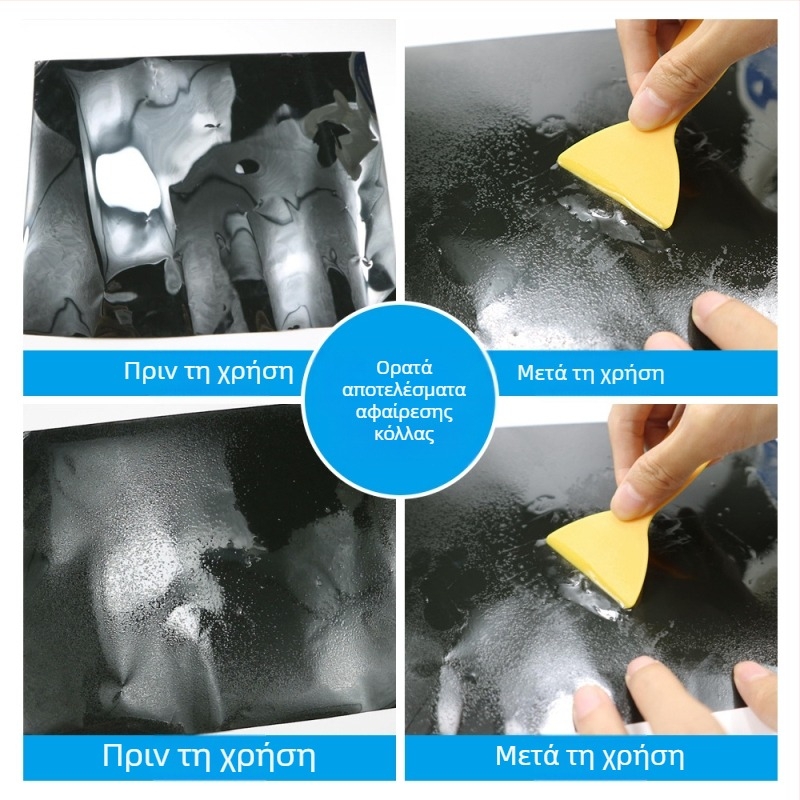 Πριν τη χρήση

Ορατά αποτελέσματα αφαίρεσης κόλλας

Μετά τη χρήση

Πριν τη χρήση

Μετά τη χρήση