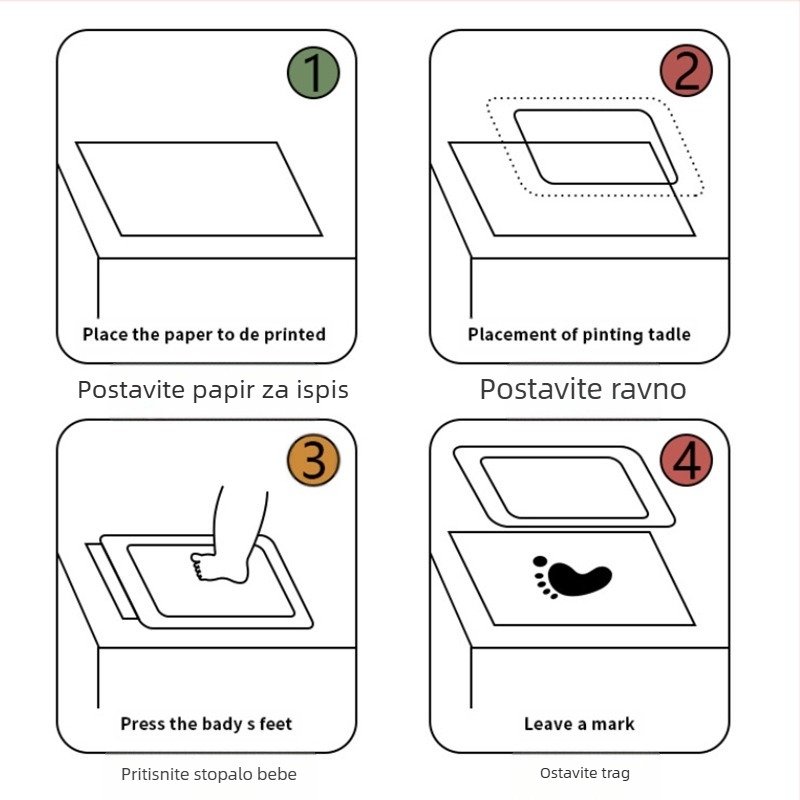 1

Place the paper to de printed

Postavite papir za ispis

2

Placement of pinting tadle

Postavite ravno

3

Press the bady s feet

Pritisnite stopalo bebe

4

Leave a mark

Ostavite trag