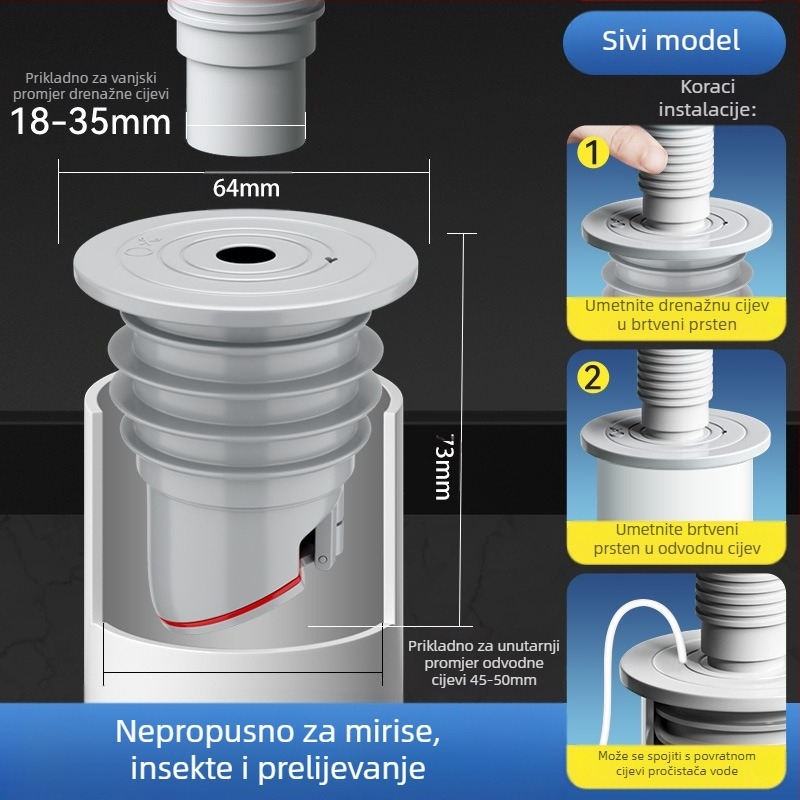 Prikladno za vanjski promjer drenažne cijevi
18-35mm

64mm

73mm

Prikladno za unutarnji promjer odvodne cijevi 45-50mm

Nepropusno za mirise, insekte i prelijevanje

Sivi model

Koraci instalacije:

1
Umetnite drenažnu cijev u brtveni prsten

2
Umetnite brtveni prsten u odvodnu cijev

Može se spojiti s povratnom cijevi pročistača vode