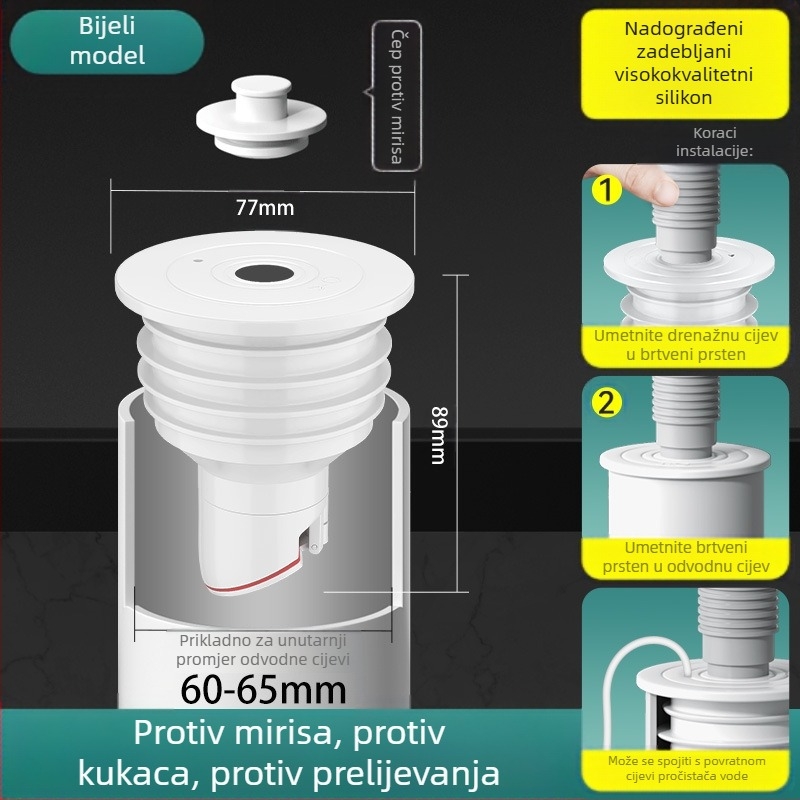 Bijeli model

Čep protiv mirisa

77mm

89mm

Prikladno za unutarnji promjer odvodne cijevi

60-65mm

Protiv mirisa, protiv kukaca, protiv prelijevanja

Nadograđeni zadebljani visokokvalitetni silikon

Koraci instalacije:

1

Umetnite drenažnu cijev u brtveni prsten

2

Umetnite brtveni prsten u odvodnu cijev

Može se spojiti s povratnom cijevi pročistača vode