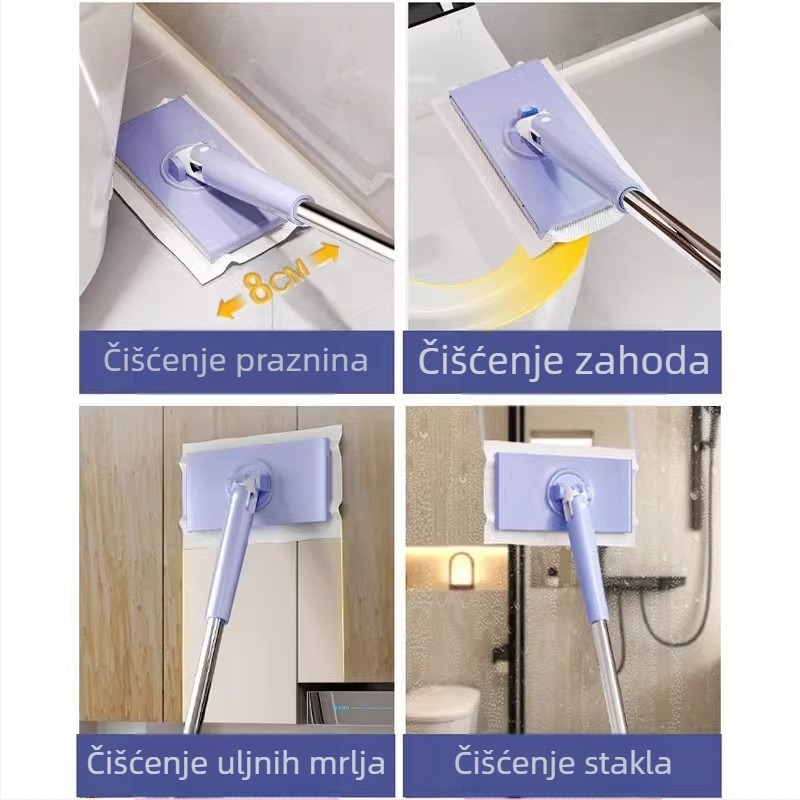 8CM

Čišćenje praznina

Čišćenje zahoda

Čišćenje uljnih mrlja

Čišćenje stakla