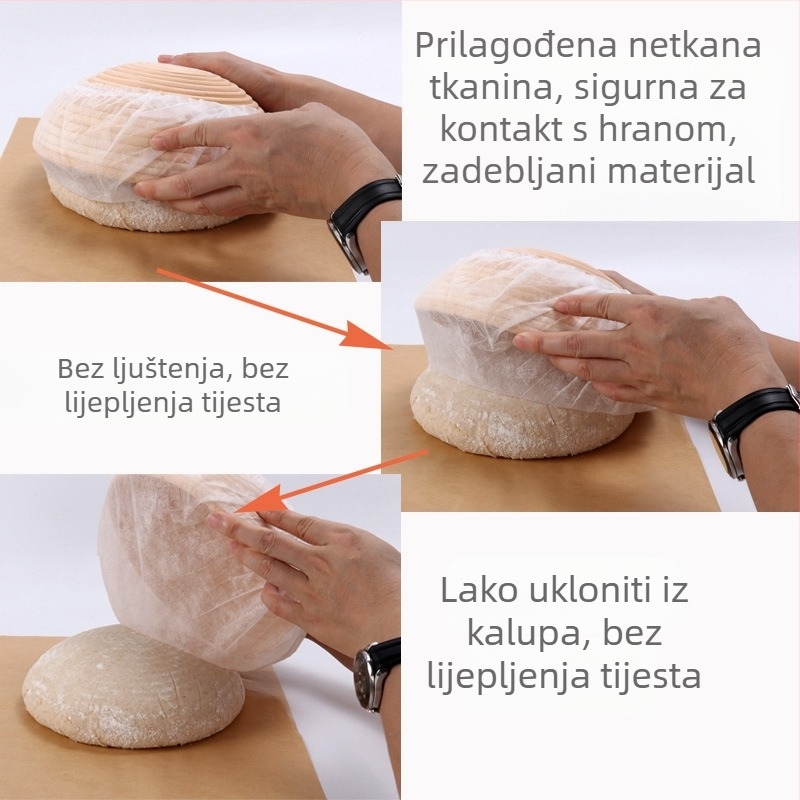 Prilagođena netkana tkanina, sigurna za kontakt s hranom, zadebljani materijal

Bez ljuštenja, bez lijepljenja tijesta

Lako ukloniti iz kalupa, bez lijepljenja tijesta