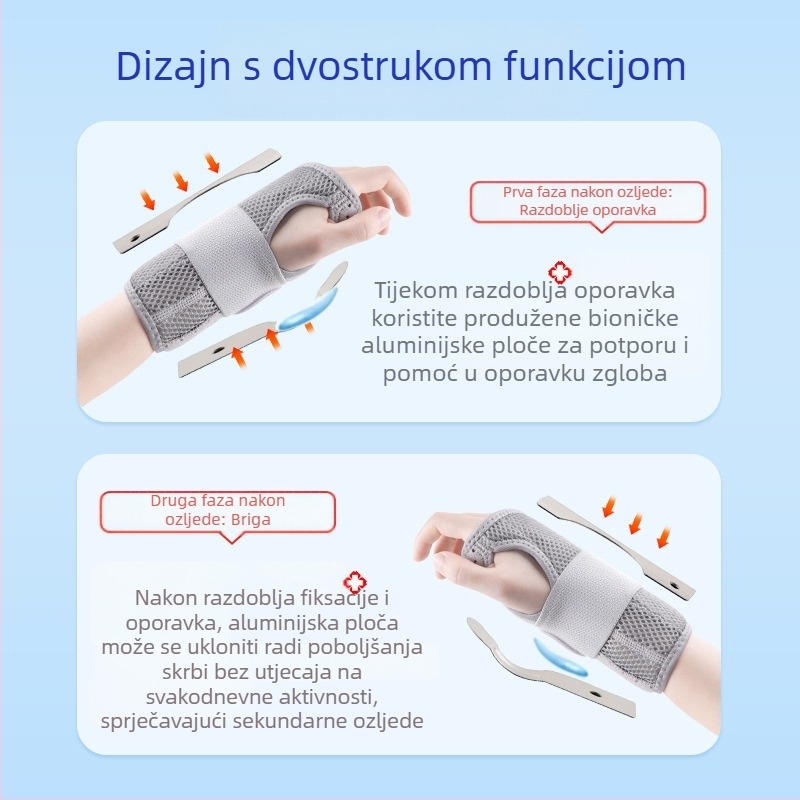 Dizajn s dvostrukom funkcijom

Prva faza nakon ozljede: Razdoblje oporavka

Tijekom razdoblja oporavka koristite produžene bioničke aluminijske ploče za potporu i pomoć u oporavku zgloba

Druga faza nakon ozljede: Briga

Nakon razdoblja fiksacije i oporavka, aluminijska ploča može se ukloniti radi poboljšanja skrbi bez utjecaja na svakodnevne aktivnosti, sprječavajući sekundarne ozljede