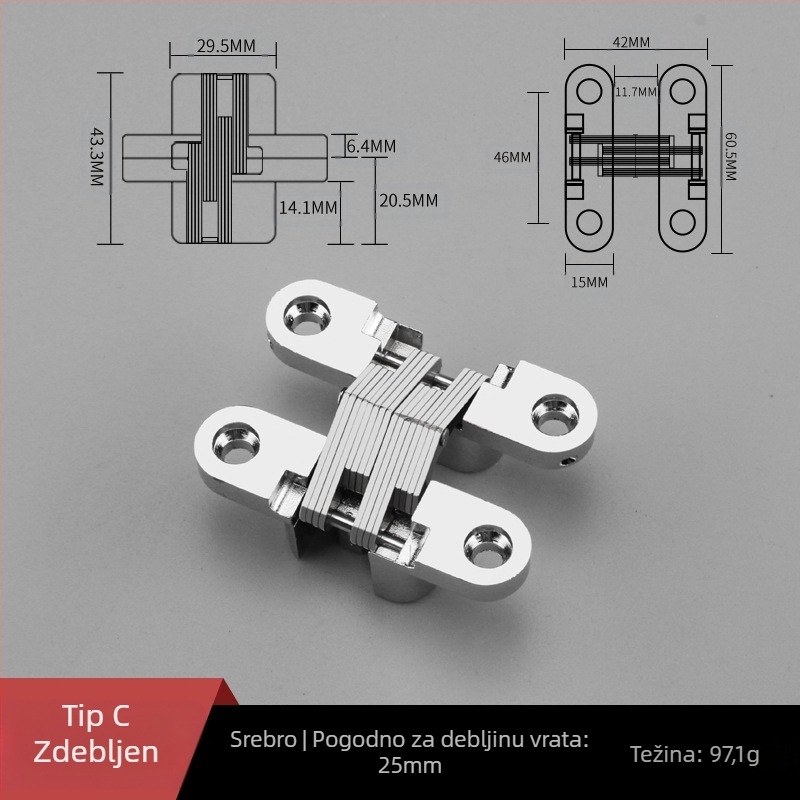 29.5MM
43.3MM
6.4MM
14.1MM
20.5MM

42MM
11.7MM
46MM
60.5MM
15MM

Tip C
Zdebljen

Srebro | Pogodno za debljinu vrata: 25mm

Težina: 97,1g