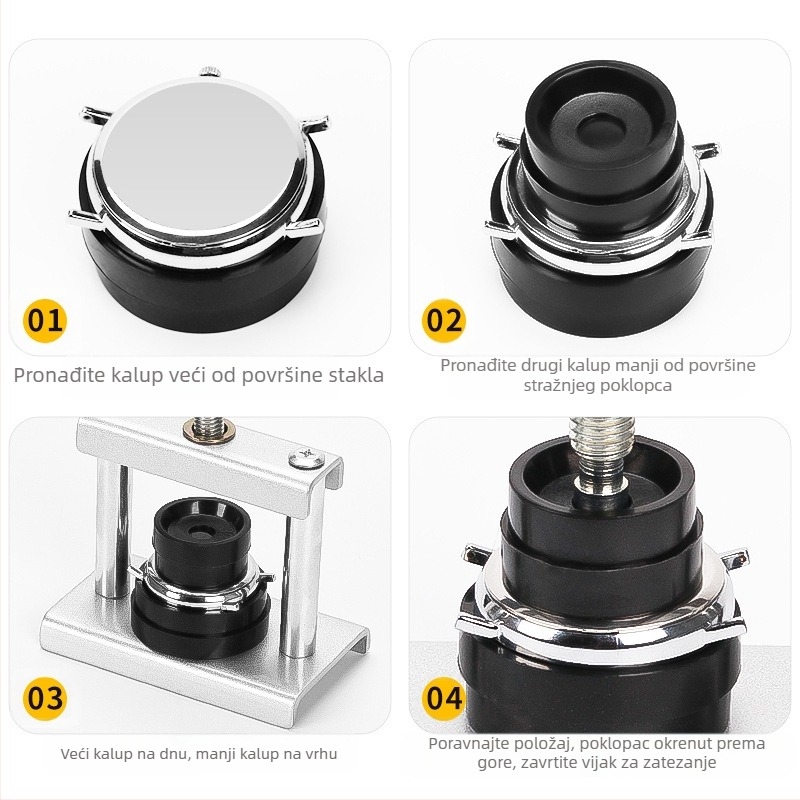 01

Pronađite kalup veći od površine stakla

02

Pronađite drugi kalup manji od površine stražnjeg poklopca

03

Veći kalup na dnu, manji kalup na vrhu

04

Poravnajte položaj, poklopac okrenut prema gore, zavrtite vijak za zatezanje