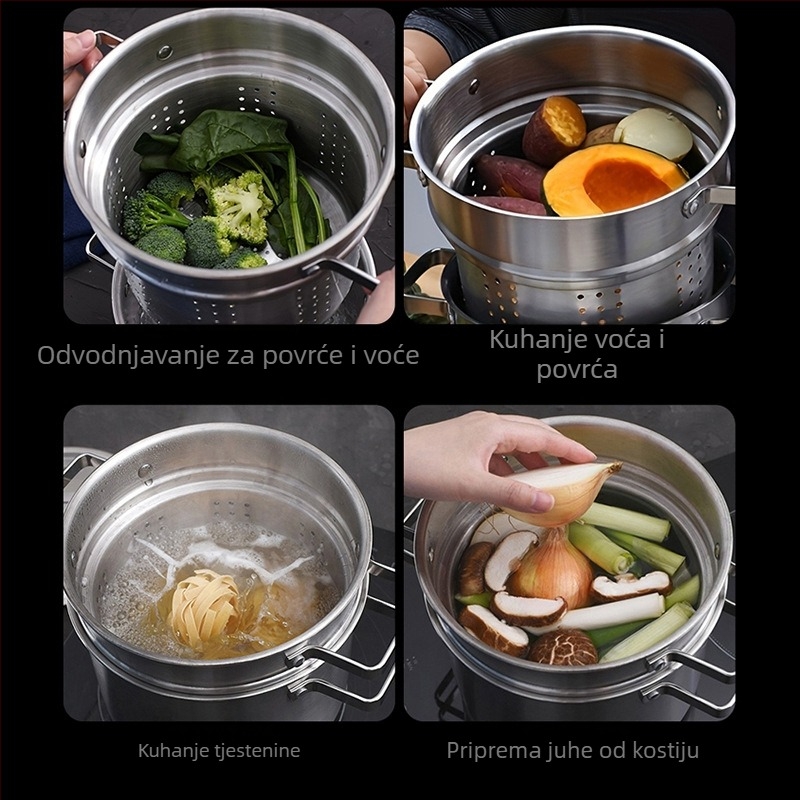 Odvodnjavanje za povrće i voće

Kuhanje voća i povrća

Kuhanje tjestenine

Priprema juhe od kostiju