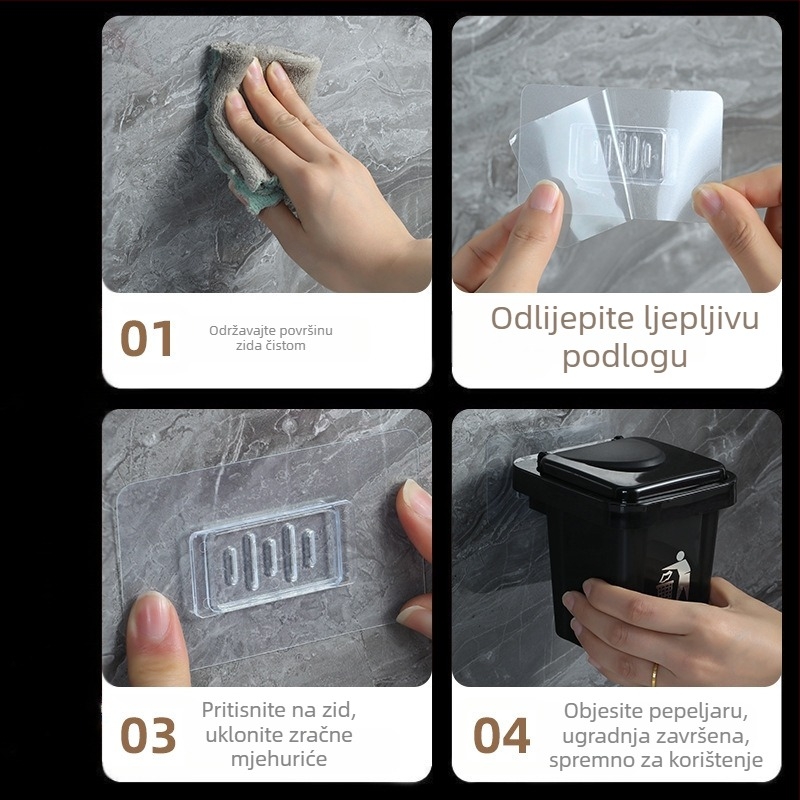 01

Održavajte površinu zida čistom

Odlijepite ljepljivu podlogu

03

Pritisnite na zid, uklonite zračne mjehuriće

04

Objesite pepeljaru, ugradnja završena, spremno za korištenje