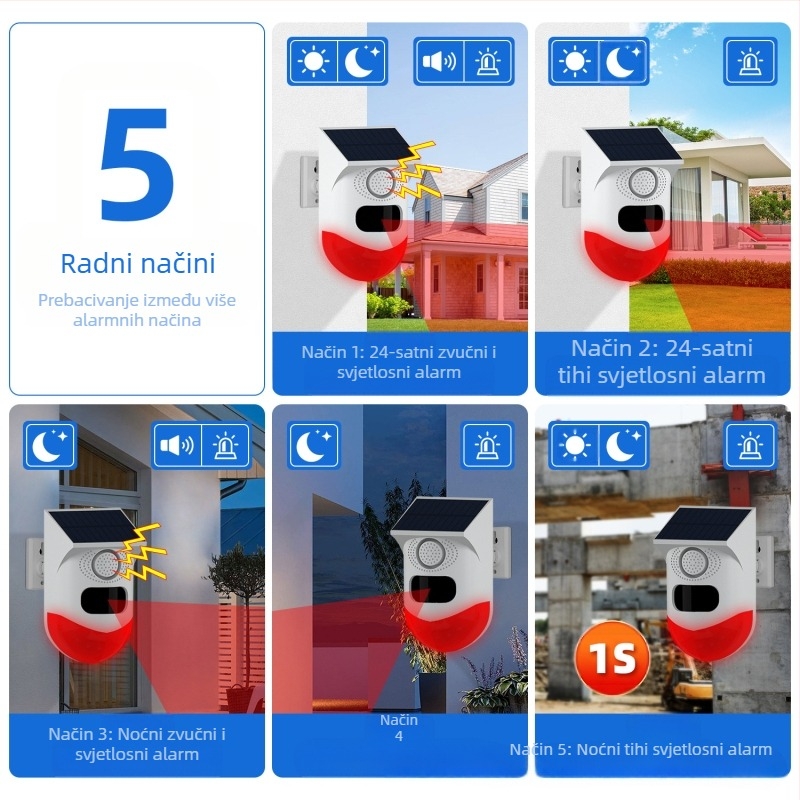 5

Radni načini

Prebacivanje između više alarmnih načina

Način 1: 24-satni zvučni i svjetlosni alarm

Način 2: 24-satni tihi svjetlosni alarm

Način 3: Noćni zvučni i svjetlosni alarm

Način 4

1S

Način 5: Noćni tihi svjetlosni alarm