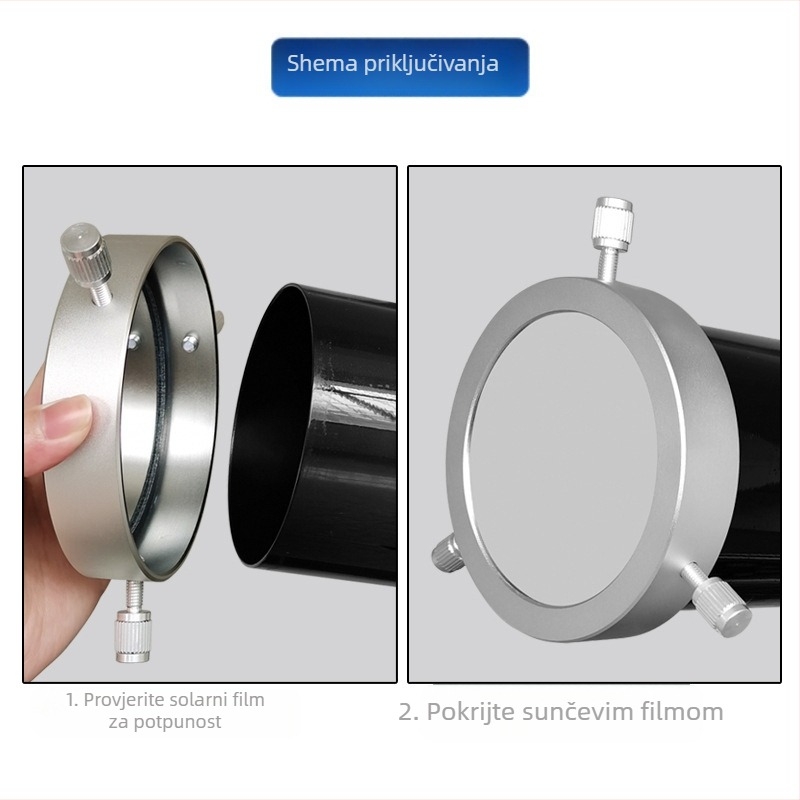 Shema priključivanja

1. Provjerite solarni film za potpunost

2. Pokrijte sunčevim filmom