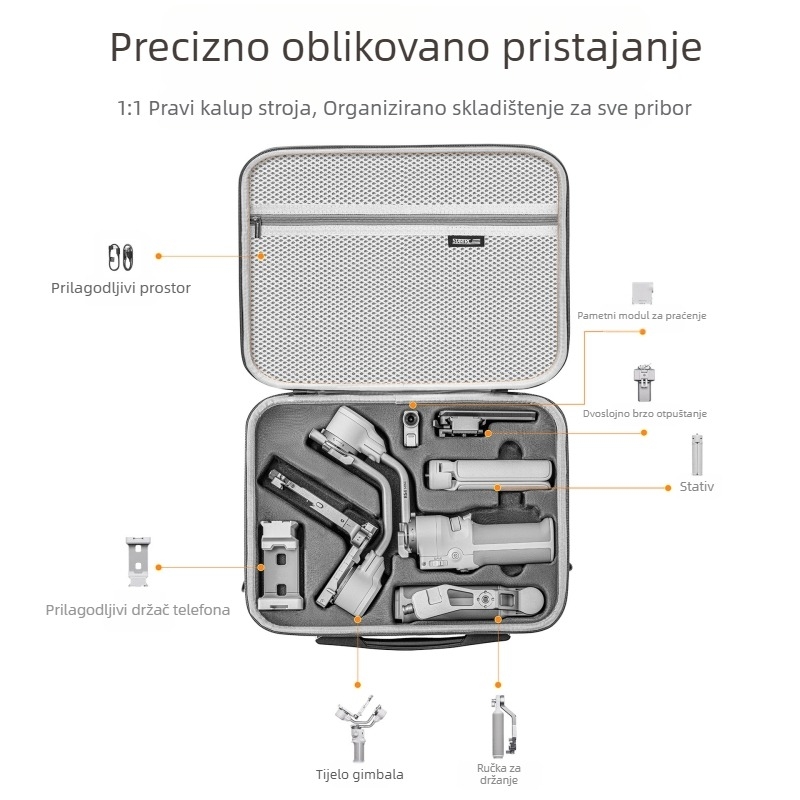 Precizno oblikovano pristajanje

1:1 Pravi kalup stroja, Organizirano skladištenje za sve pribor

Prilagodljivi prostor

Pametni modul za praćenje

Dvoslojno brzo otpuštanje

Stativ

Prilagodljivi držač telefona

Tijelo gimbala

Ručka za držanje