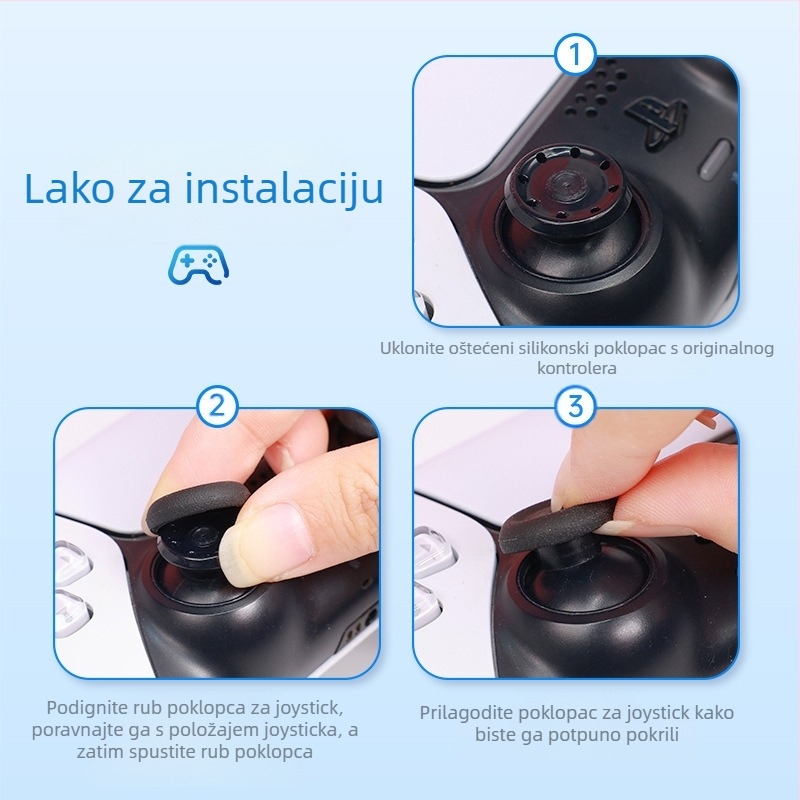 Lako za instalaciju

1

Uklonite oštećeni silikonski poklopac s originalnog kontrolera

2

Podignite rub poklopca za joystick, poravnajte ga s položajem joysticka, a zatim spustite rub poklopca

3

Prilagodite poklopac za joystick kako biste ga potpuno pokrili