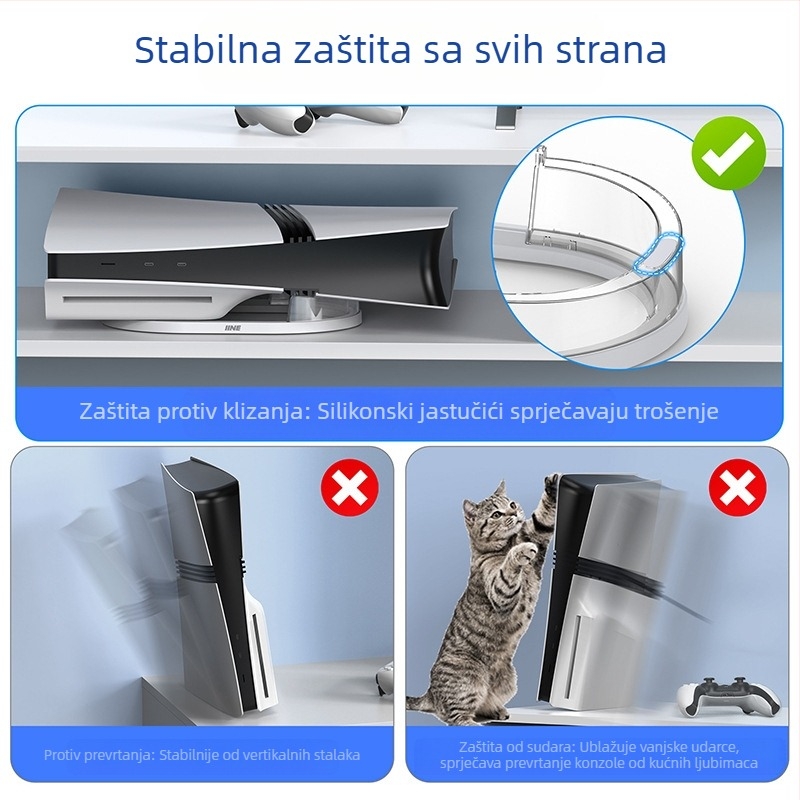 Stabilna zaštita sa svih strana

IINE

Zaštita protiv klizanja: Silikonski jastučići sprječavaju trošenje

Protiv prevrtanja: Stabilnije od vertikalnih stalaka

Zaštita od sudara: Ublažuje vanjske udarce, sprječava prevrtanje konzole od kućnih ljubimaca