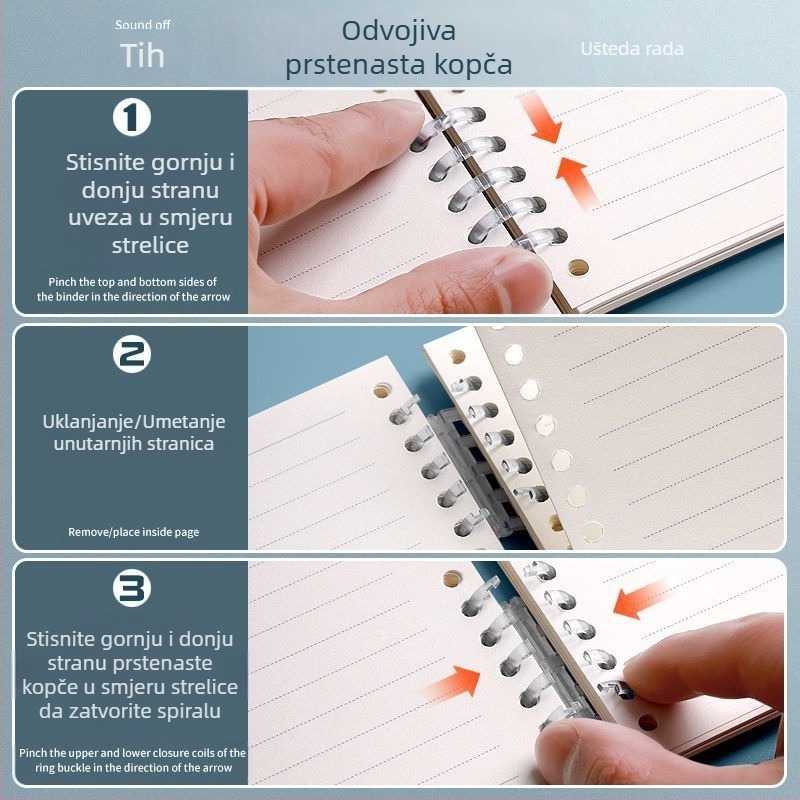 Sound off
Tih

Odvojiva prstenasta kopča

Ušteda rada

1
Stisnite gornju i donju stranu uveza u smjeru strelice

Pinch the top and bottom sides of the binder in the direction of the arrow

2
Uklanjanje/Umetanje unutarnjih stranica

Remove/place inside page

3
Stisnite gornju i donju stranu prstenaste kopče u smjeru strelice da zatvorite spiralu

Pinch the upper and lower closure coils of the ring buckle in the direction of the arrow