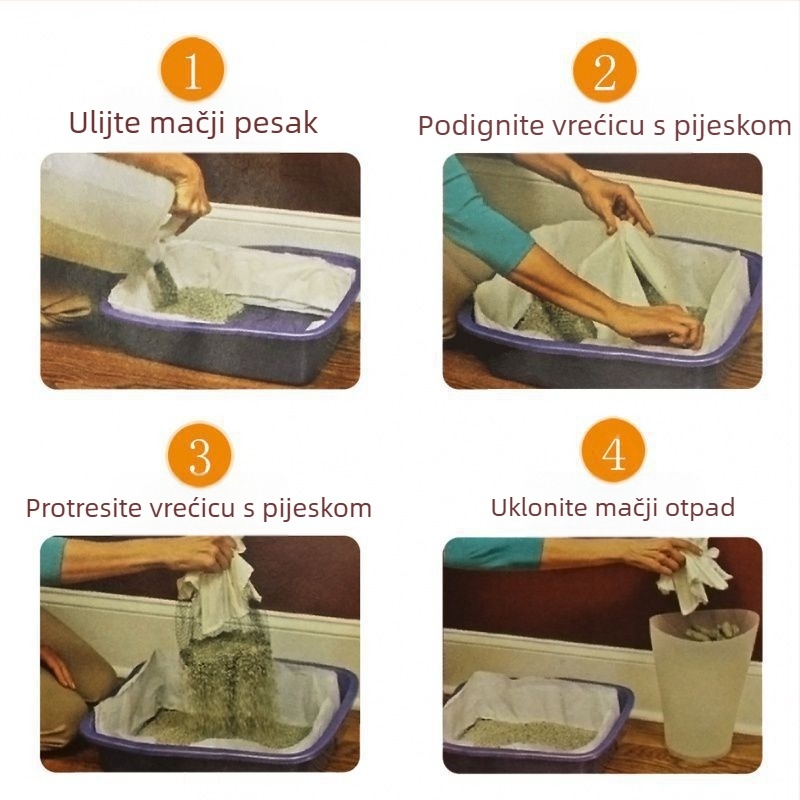 1
Ulijte mačji pesak

2
Podignite vrećicu s pijeskom

3
Protresite vrećicu s pijeskom

4
Uklonite mačji otpad