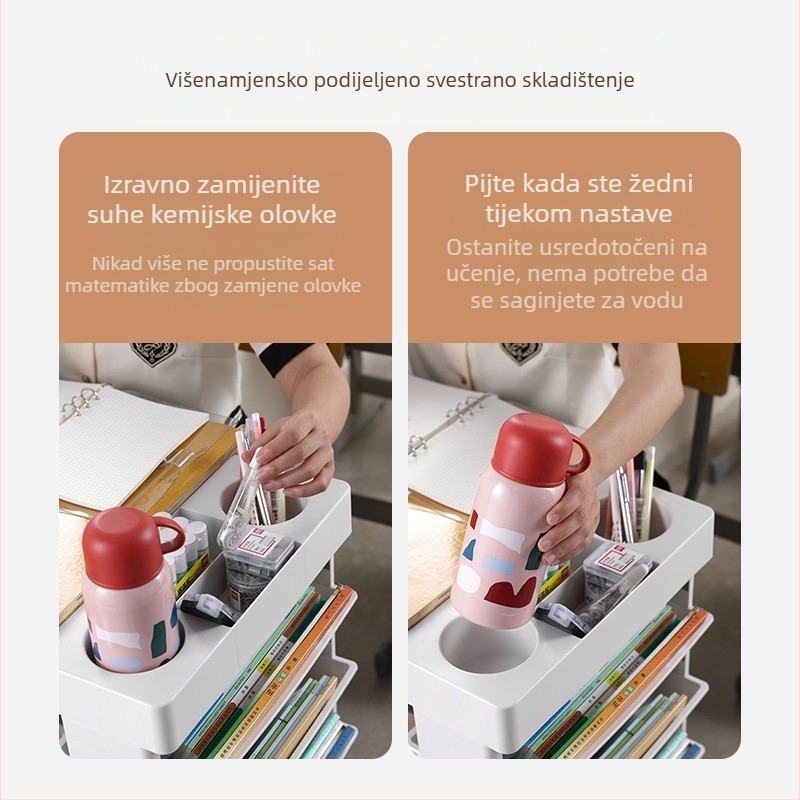 Višenamjensko podijeljeno svestrano skladištenje

Izravno zamijenite suhe kemijske olovke

Nikad više ne propustite sat matematike zbog zamjene olovke

Pijte kada ste žedni tijekom nastave

Ostanite usredotočeni na učenje, nema potrebe da se saginjete za vodu