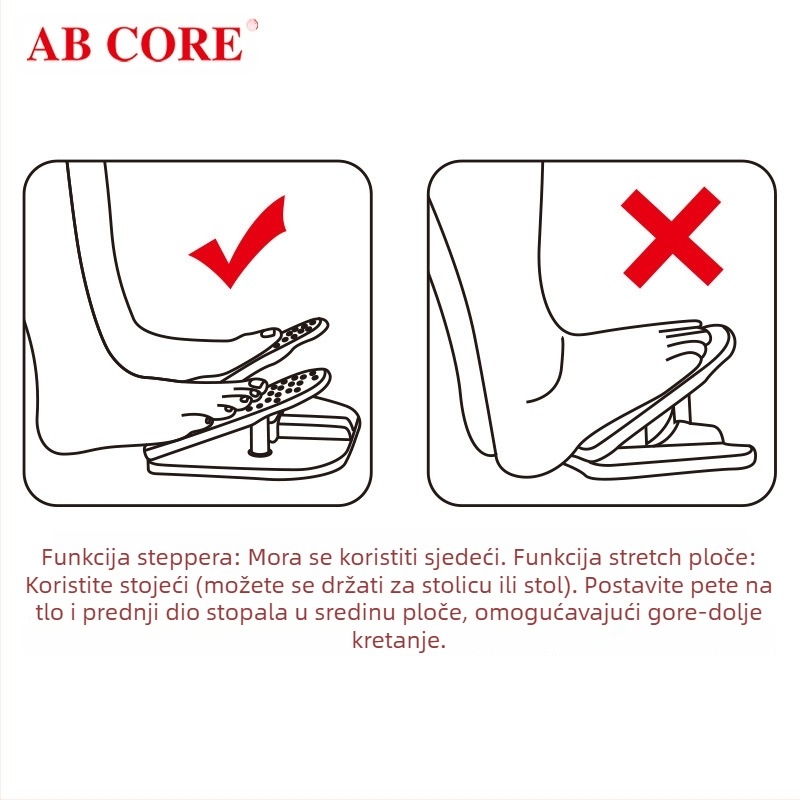 AB CORE

Funkcija steppera: Mora se koristiti sjedeći. Funkcija stretch ploče: Koristite stojeći (možete se držati za stolicu ili stol). Postavite pete na tlo i prednji dio stopala u sredinu ploče, omogućavajući gore-dolje kretanje.