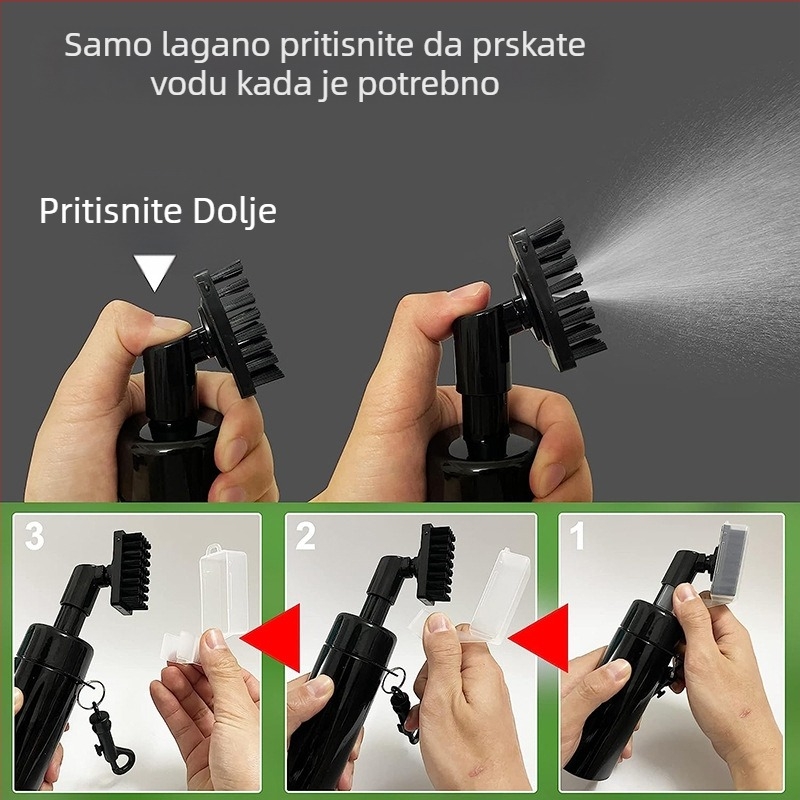 Samo lagano pritisnite da prskate vodu kada je potrebno

Pritisnite Dolje

3

2

1