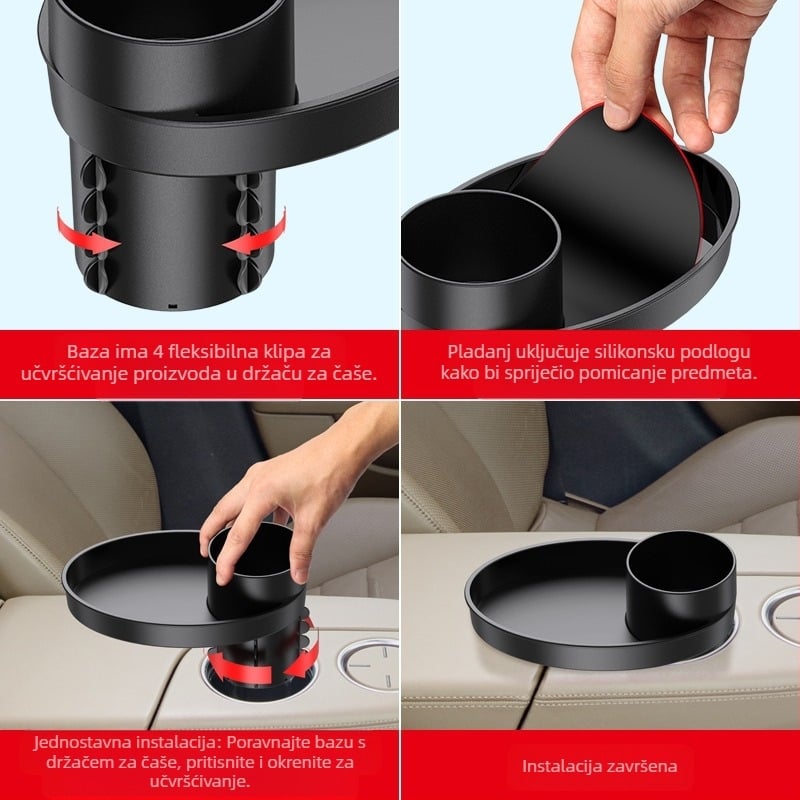 Baza ima 4 fleksibilna klipa za učvršćivanje proizvoda u držaču za čaše.

Pladanj uključuje silikonsku podlogu kako bi spriječio pomicanje predmeta.

Jednostavna instalacija: Poravnajte bazu s držačem za čaše, pritisnite i okrenite za učvršćivanje.

Instalacija završena