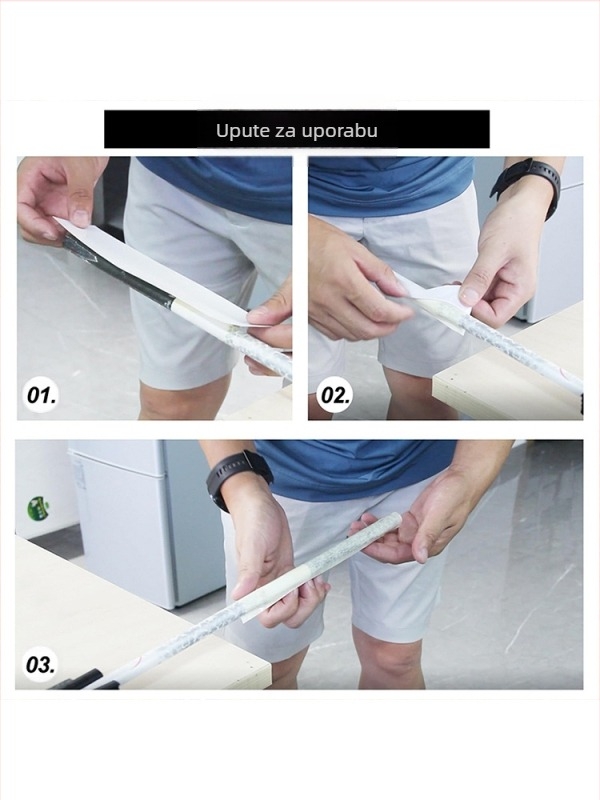 Upute za uporabu

01.

02.

03.