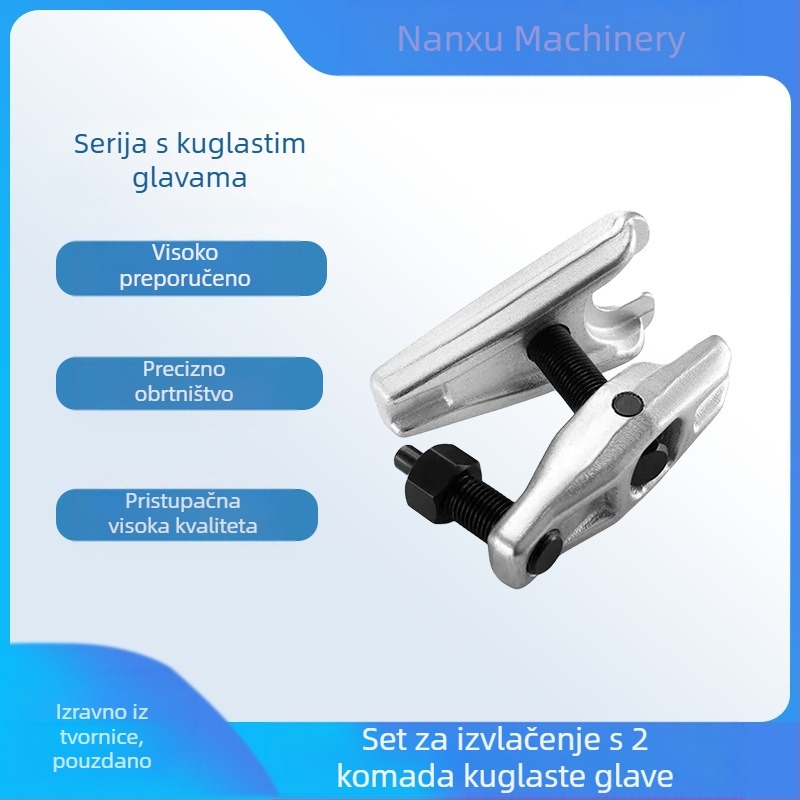 Nanxu Machinery

Serija s kuglastim glavama

Visoko preporučeno

Precizno obrtništvo

Pristupačna visoka kvaliteta

Izravno iz tvornice, pouzdano

Set za izvlačenje s 2 komada kuglaste glave