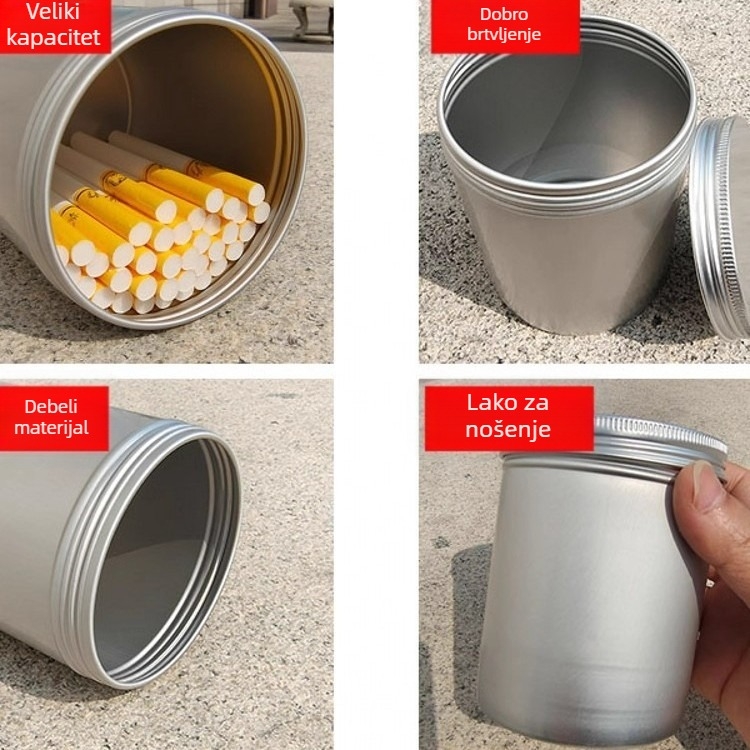 Veliki kapacitet

Dobro brtvljenje

Debeli materijal

Lako za nošenje