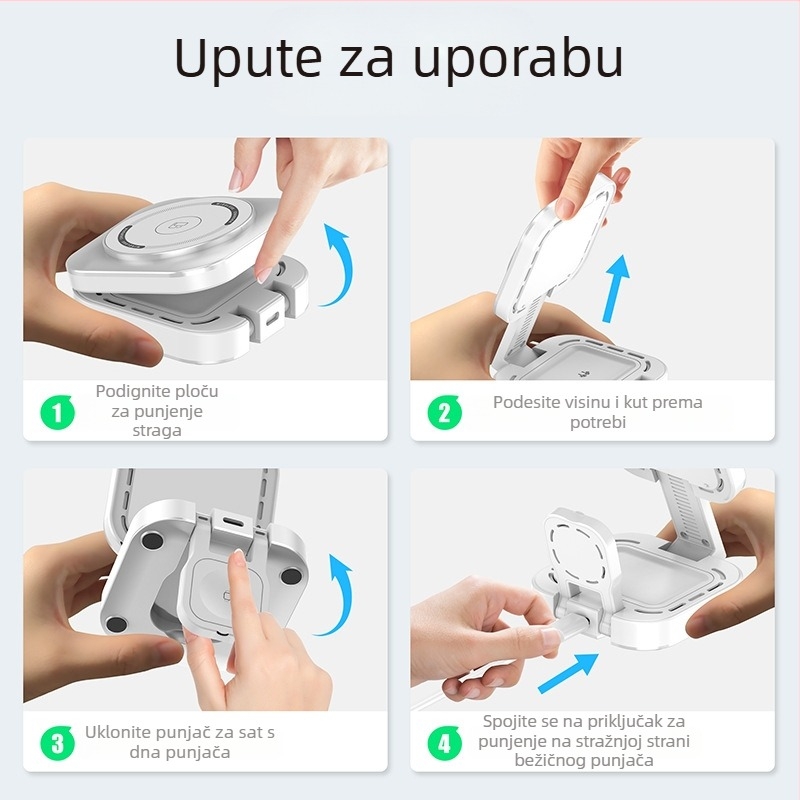 Upute za uporabu

1 Podignite ploču za punjenje straga

2 Podesite visinu i kut prema potrebi

3 Uklonite punjač za sat s dna punjača

4 Spojite se na priključak za punjenje na stražnjoj strani bežičnog punjača