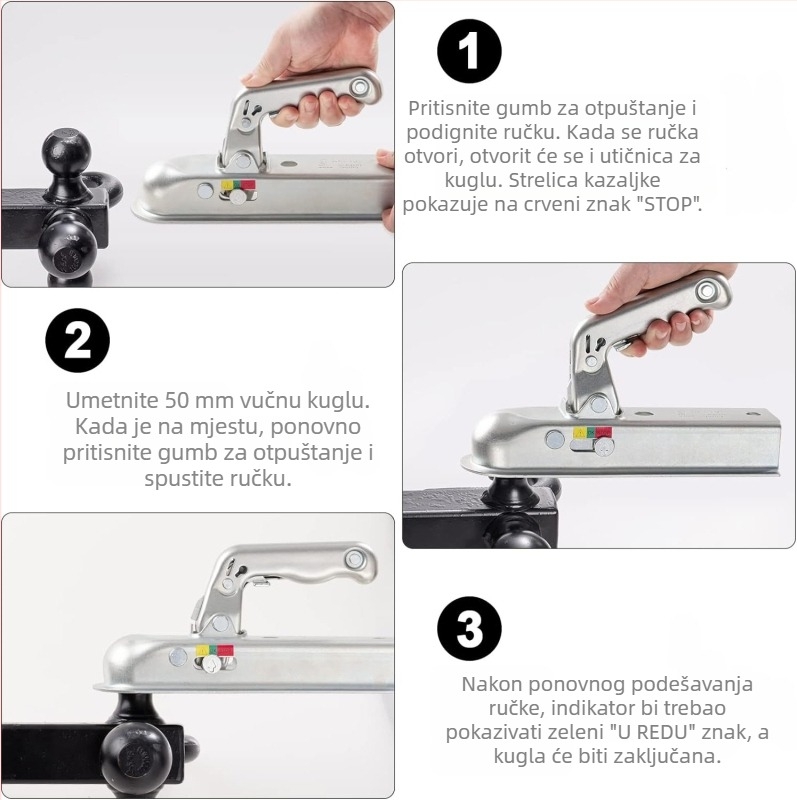 1

Pritisnite gumb za otpuštanje i podignite ručku. Kada se ručka otvori, otvorit će se i utičnica za kuglu. Strelica kazaljke pokazuje na crveni znak "STOP".

2

Umetnite 50 mm vučnu kuglu. Kada je na mjestu, ponovno pritisnite gumb za otpuštanje i spustite ručku.

3

Nakon ponovnog podešavanja ručke, indikator bi trebao pokazivati zeleni "U REDU" znak, a kugla će biti zaključana.