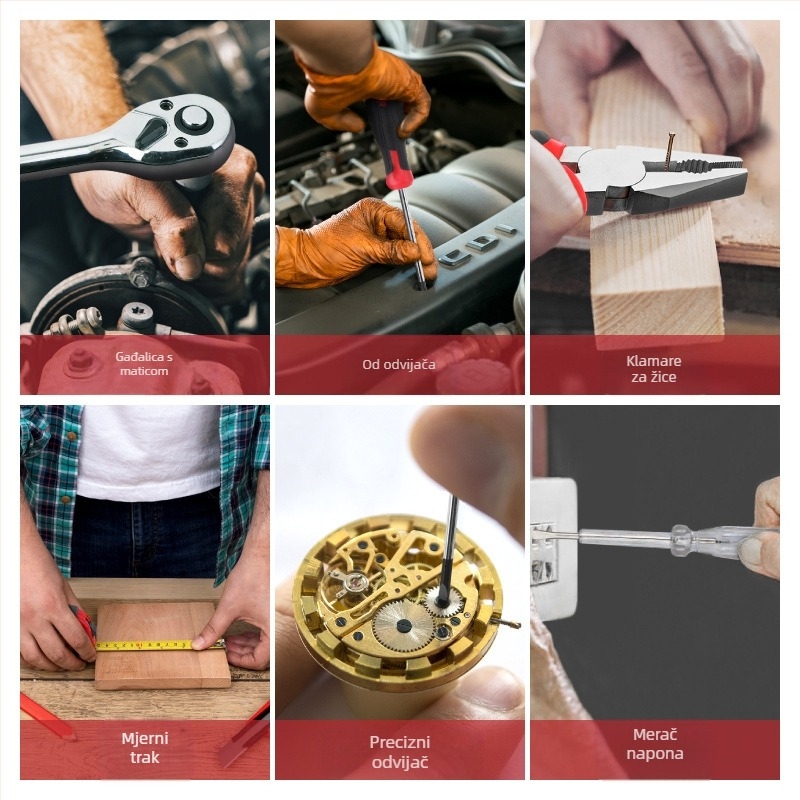 Gađalica s maticom

Od odvijača

Klamare za žice

Mjerni trak

Precizni odvijač

Merač napona