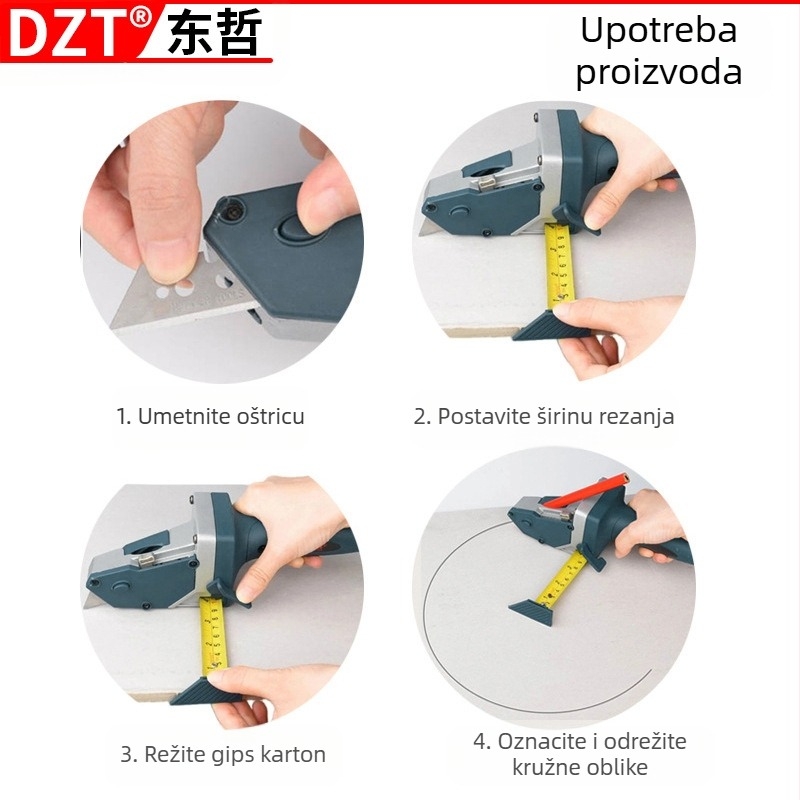 DZT® 东哲

Upotreba proizvoda

1. Umetnite oštricu

2. Postavite širinu rezanja

3. Režite gips karton

4. Oznacite i odrežite kružne oblike