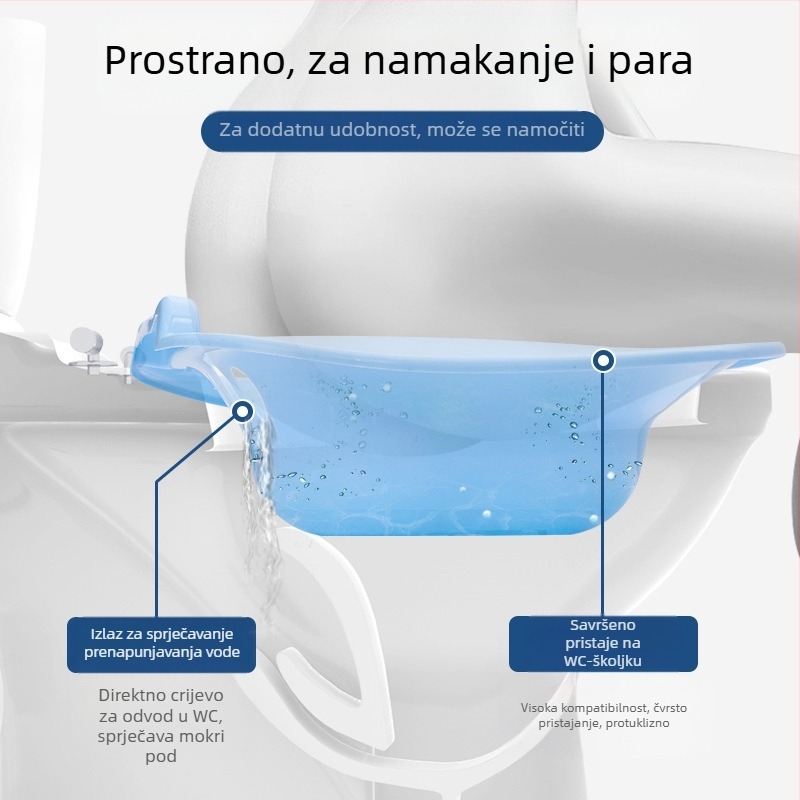 Prostrano, za namakanje i para

Za dodatnu udobnost, može se namočiti

Izlaz za sprječavanje prenapunjavanja vode

Direktno crijevo za odvod u WC, sprječava mokri pod

Savršeno pristaje na WC-školjku

Visoka kompatibilnost, čvrsto pristajanje, protuklizno